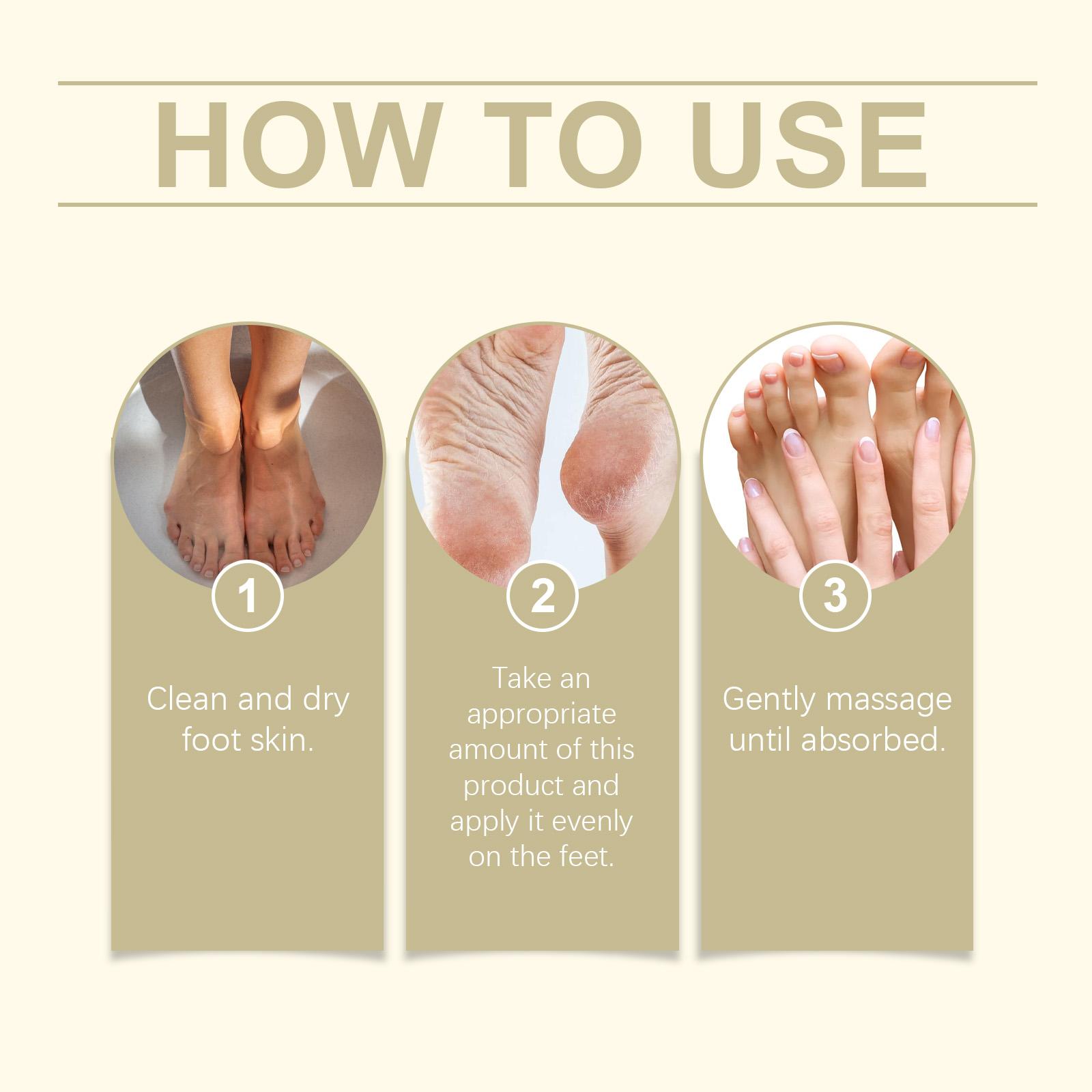 HOW TO USE

1

Clean and dry foot skin.

2

Take an appropriate amount of this product and apply it evenly on the feet.

3

Gently massage until absorbed.