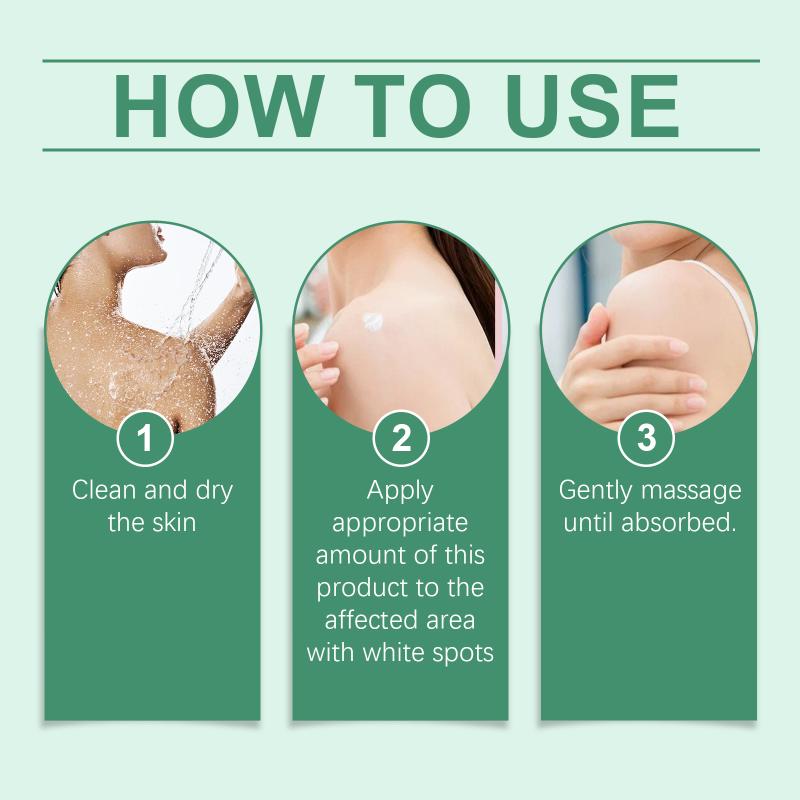 HOW TO USE

1
Clean and dry the skin

2
Apply appropriate amount of this product to the affected area with white spots

3
Gently massage until absorbed.