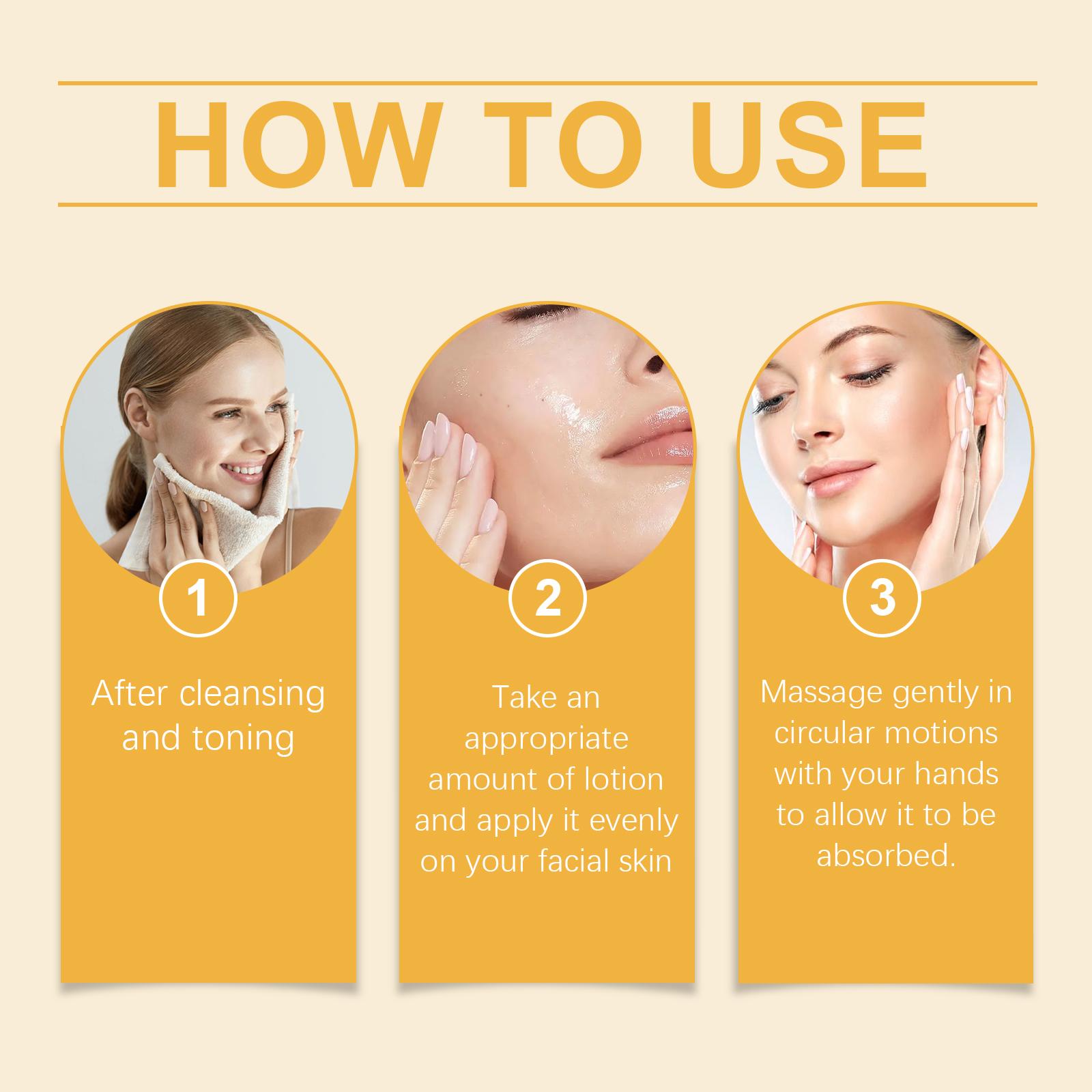 HOW TO USE

1

After cleansing and toning

2

Take an appropriate amount of lotion and apply it evenly on your facial skin

3

Massage gently in circular motions with your hands to allow it to be absorbed.