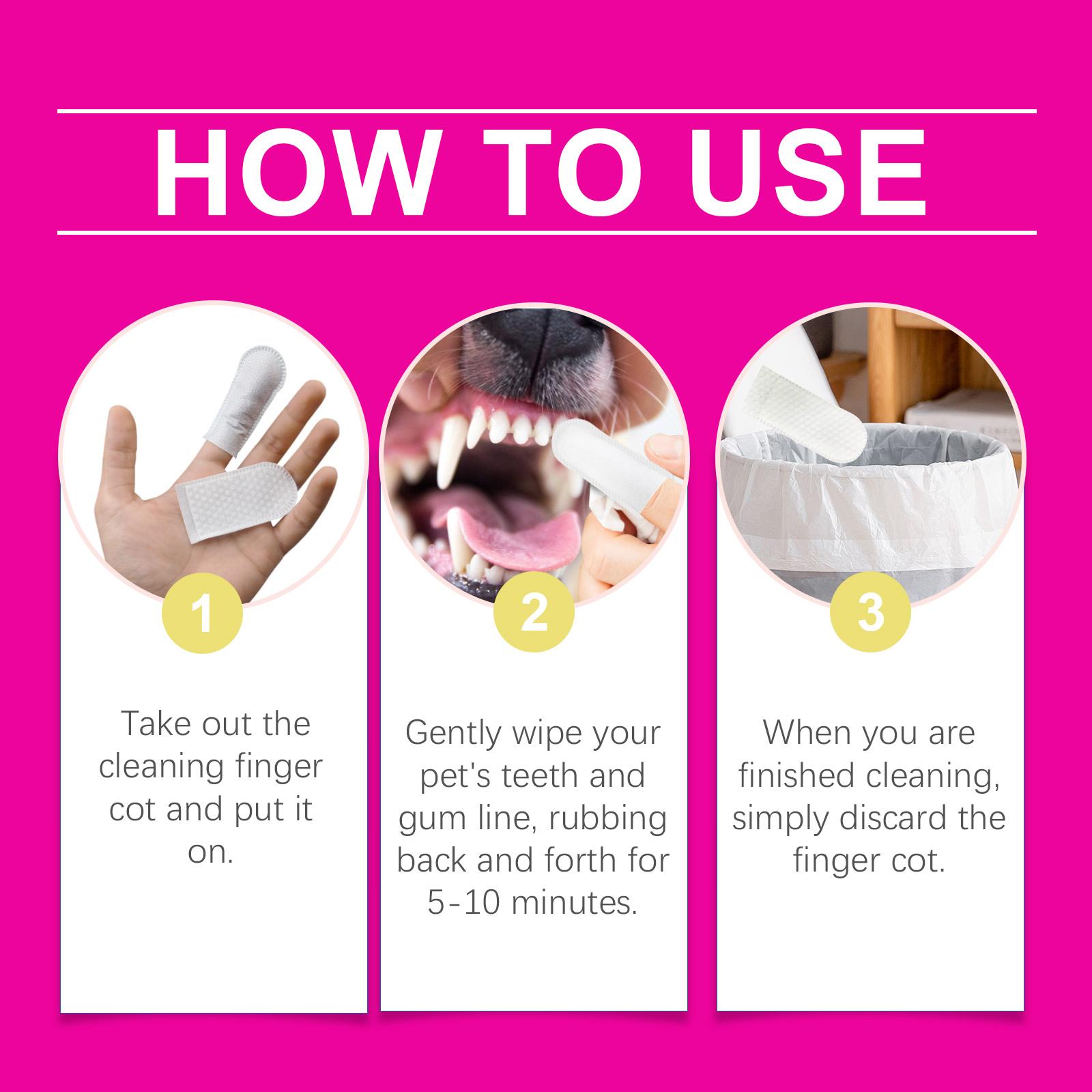 HOW TO USE

1

Take out the cleaning finger cot and put it on.

2

Gently wipe your pet's teeth and gum line, rubbing back and forth for 5-10 minutes.

3

When you are finished cleaning, simply discard the finger cot.