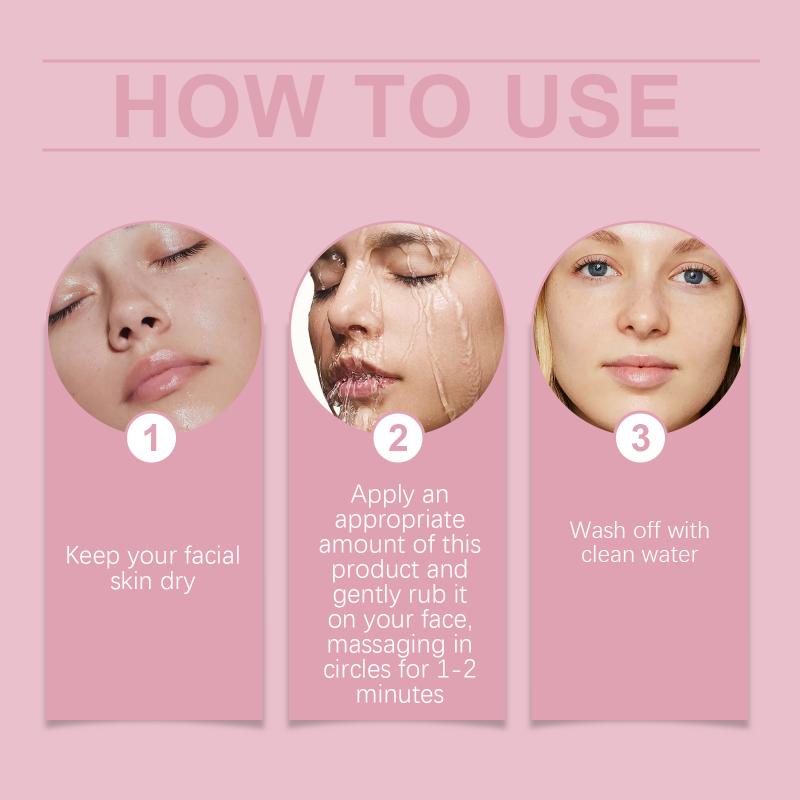 HOW TO USE

1

Keep your facial skin dry

2

Apply an appropriate amount of this product and gently rub it on your face, massaging in circles for 1-2 minutes

3

Wash off with clean water