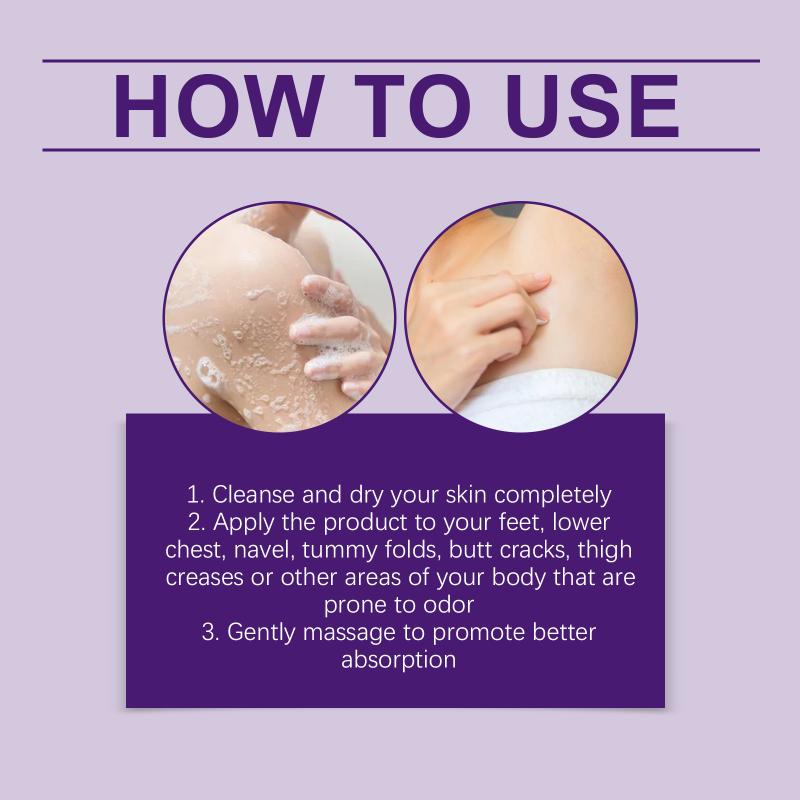 HOW TO USE

1. Cleanse and dry your skin completely
2. Apply the product to your feet, lower chest, navel, tummy folds, butt cracks, thigh creases or other areas of your body that are prone to odor
3. Gently massage to promote better absorption