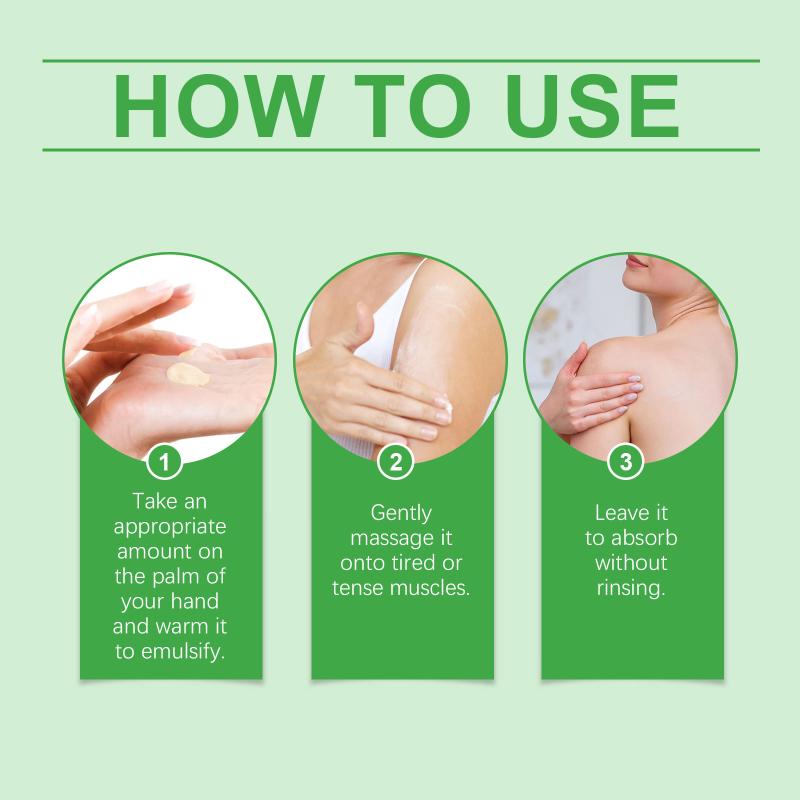 HOW TO USE

1
Take an appropriate amount on the palm of your hand and warm it to emulsify.

2
Gently massage it onto tired or tense muscles.

3
Leave it to absorb without rinsing.