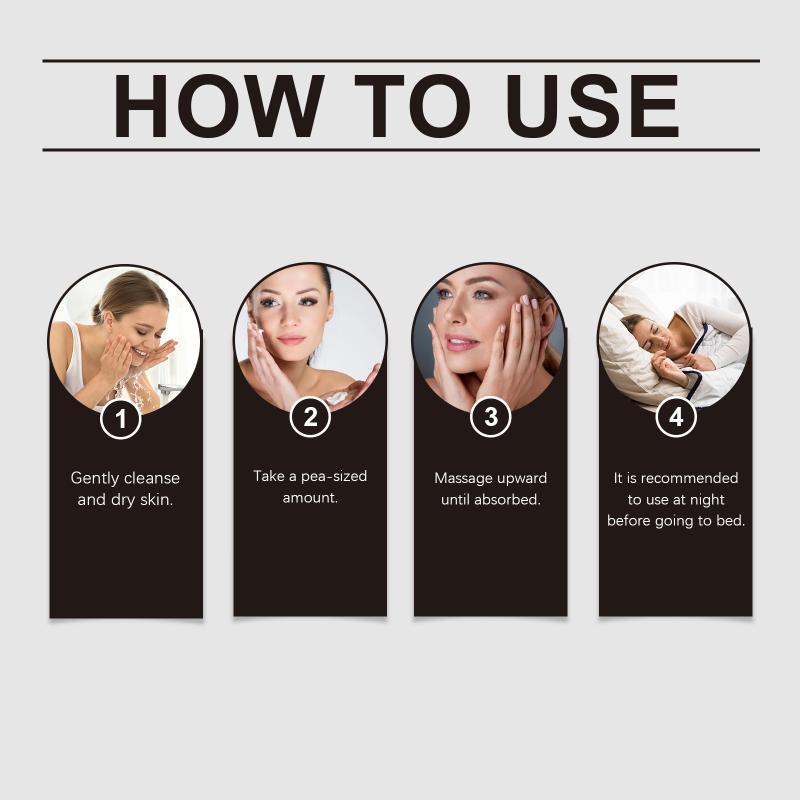 HOW TO USE

1
Gently cleanse and dry skin.

2
Take a pea-sized amount.

3
Massage upward until absorbed.

4
It is recommended to use at night before going to bed.