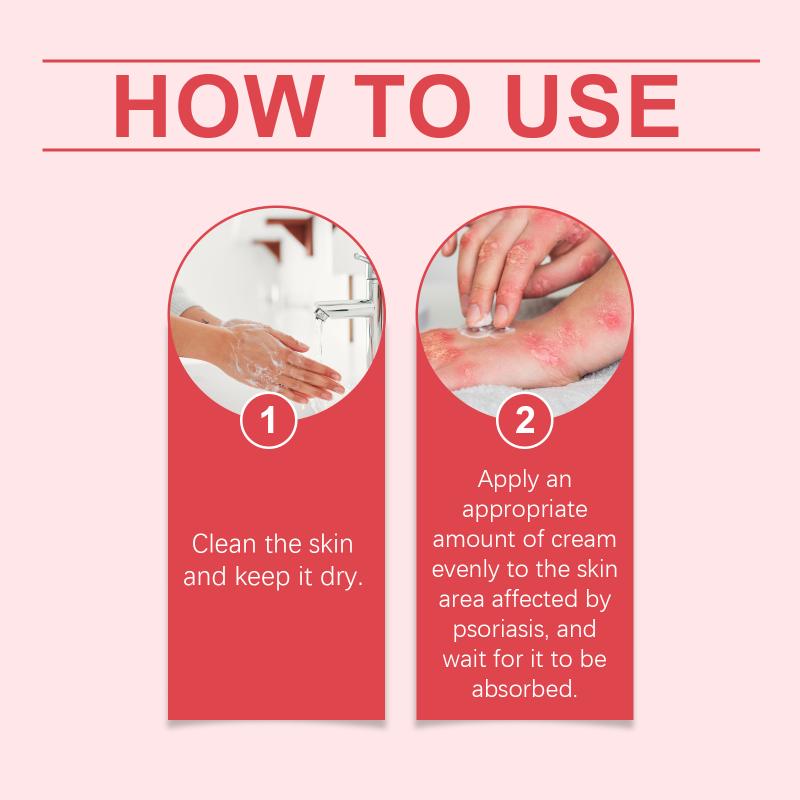 HOW TO USE

1

Clean the skin and keep it dry.

2

Apply an appropriate amount of cream evenly to the skin area affected by psoriasis, and wait for it to be absorbed.