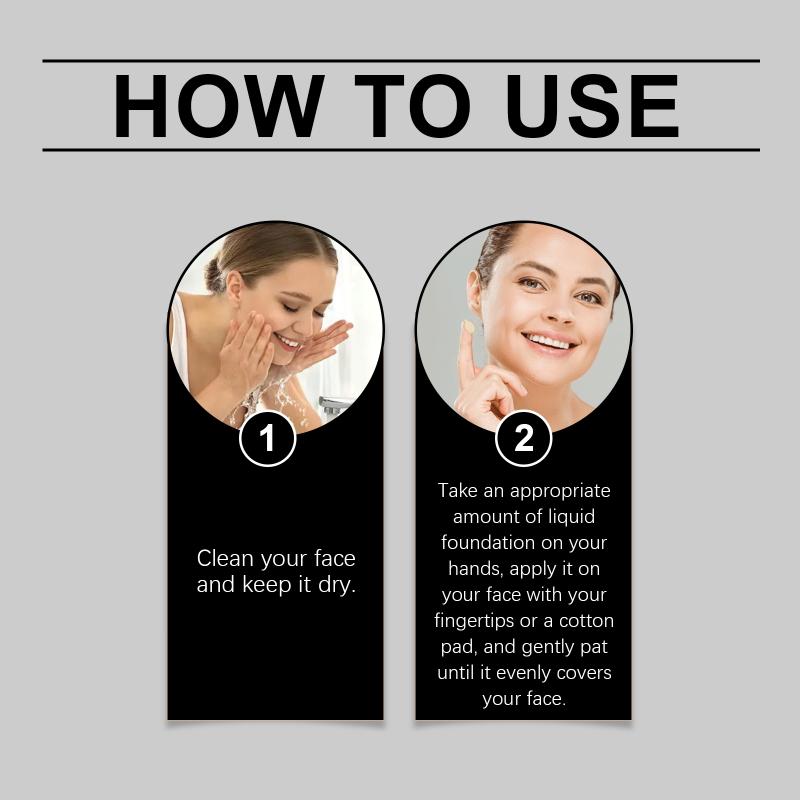 HOW TO USE

1

Clean your face and keep it dry.

2

Take an appropriate amount of liquid foundation on your hands, apply it on your face with your fingertips or a cotton pad, and gently pat until it evenly covers your face.