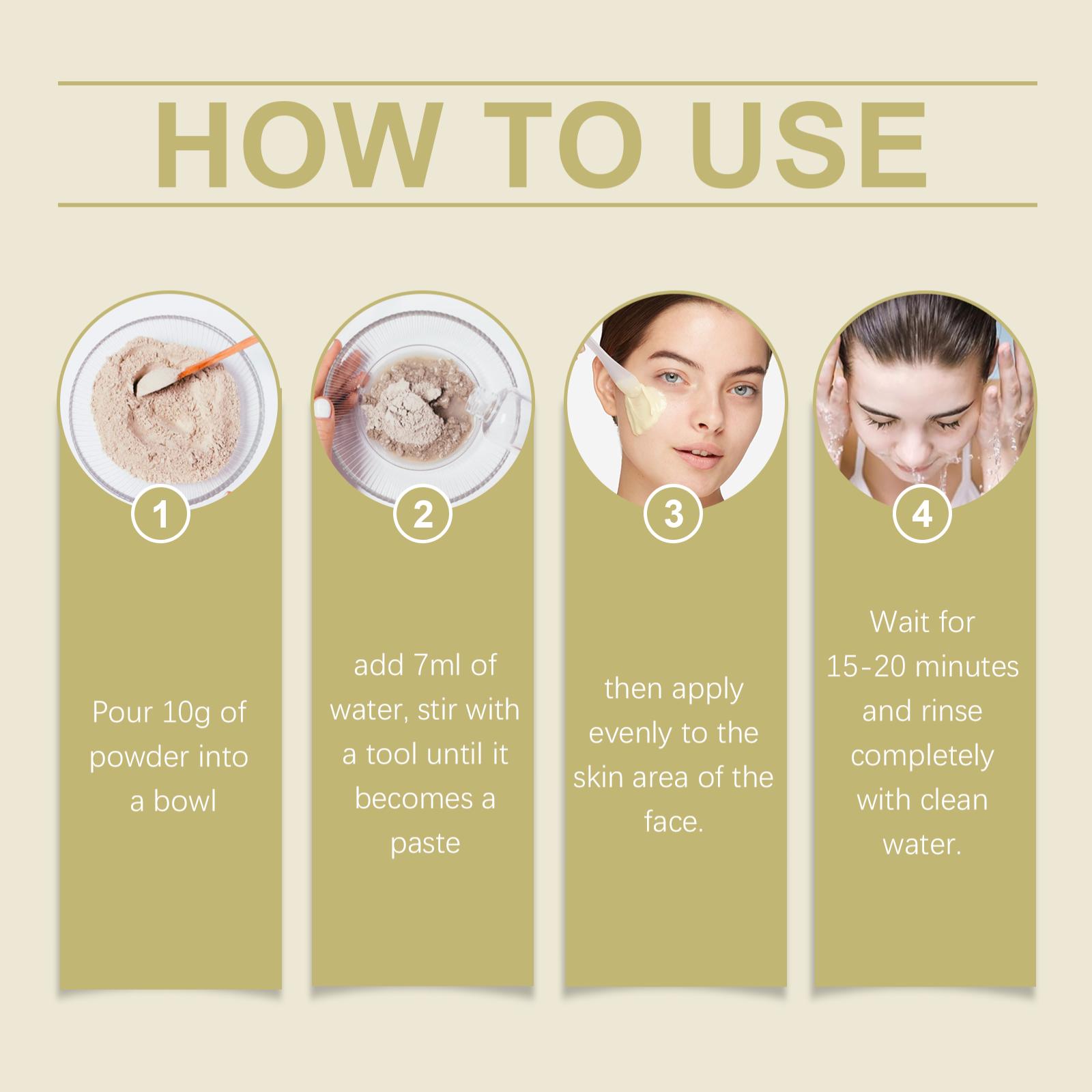 HOW TO USE

1

Pour 10g of powder into a bowl

2

add 7ml of water, stir with a tool until it becomes a paste

3

then apply evenly to the skin area of the face.

4

Wait for 15-20 minutes and rinse completely with clean water.