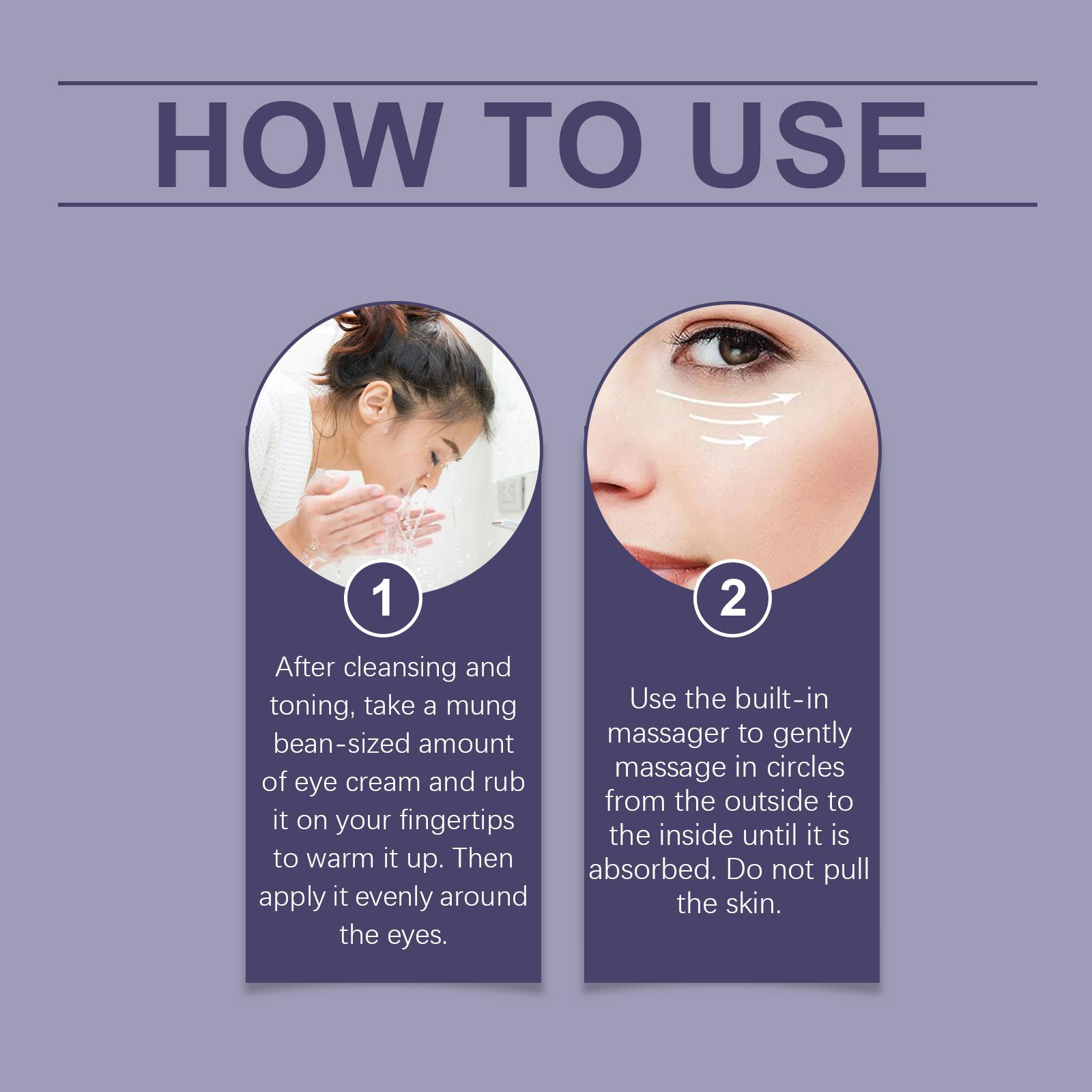 HOW TO USE

1

After cleansing and toning, take a mung bean-sized amount of eye cream and rub it on your fingertips to warm it up. Then apply it evenly around the eyes.

2

Use the built-in massager to gently massage in circles from the outside to the inside until it is absorbed. Do not pull the skin.