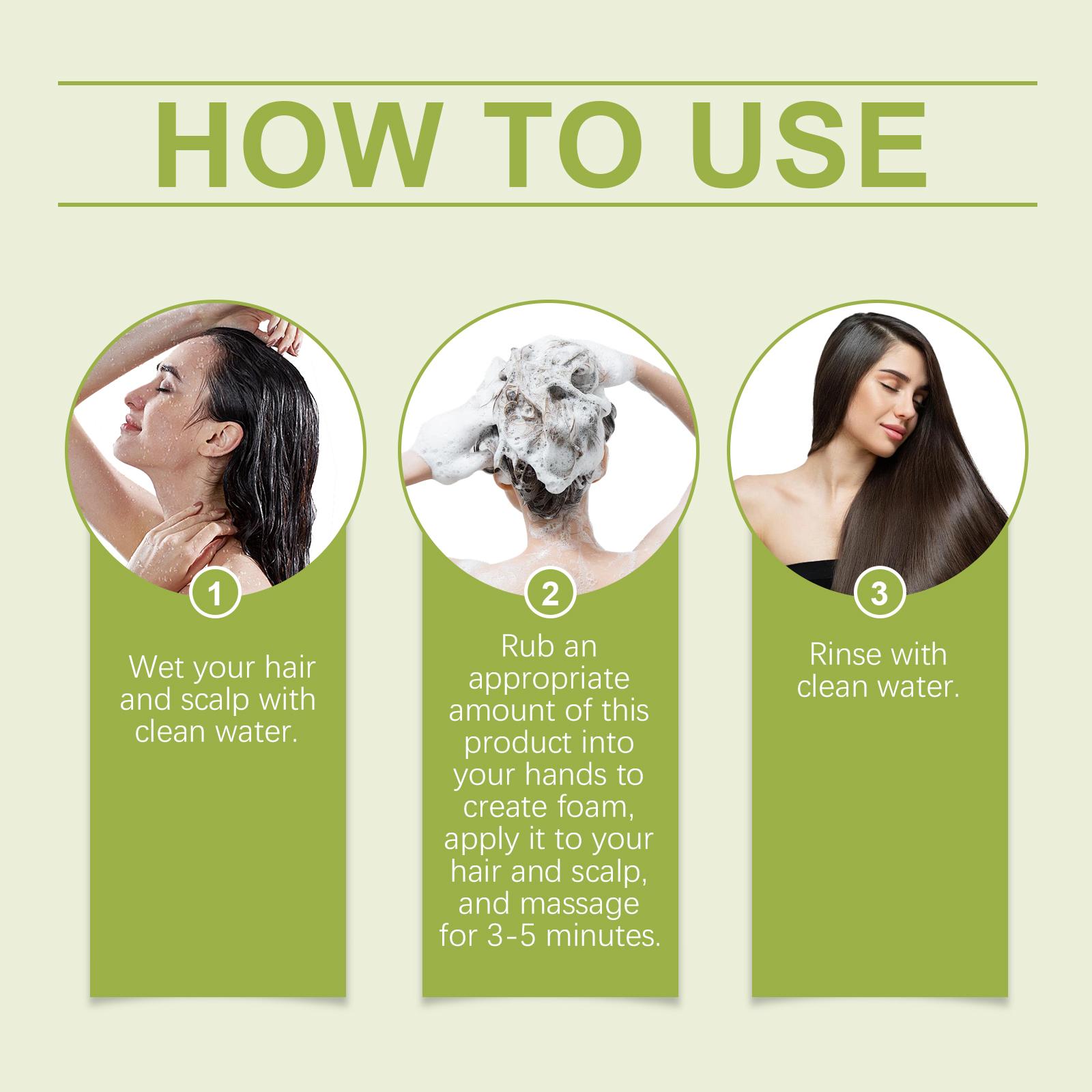 HOW TO USE

1

Wet your hair and scalp with clean water.

2

Rub an appropriate amount of this product into your hands to create foam, apply it to your hair and scalp, and massage for 3-5 minutes.

3

Rinse with clean water.