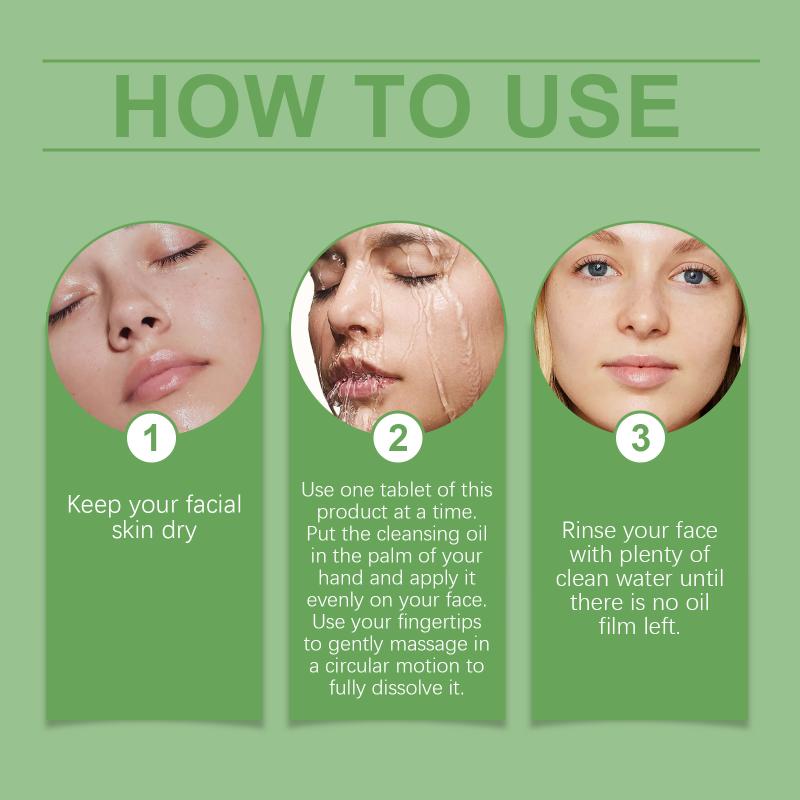 HOW TO USE

1

Keep your facial skin dry

2

Use one tablet of this product at a time. Put the cleansing oil in the palm of your hand and apply it evenly on your face. Use your fingertips to gently massage in a circular motion to fully dissolve it.

3

Rinse your face with plenty of clean water until there is no oil film left.