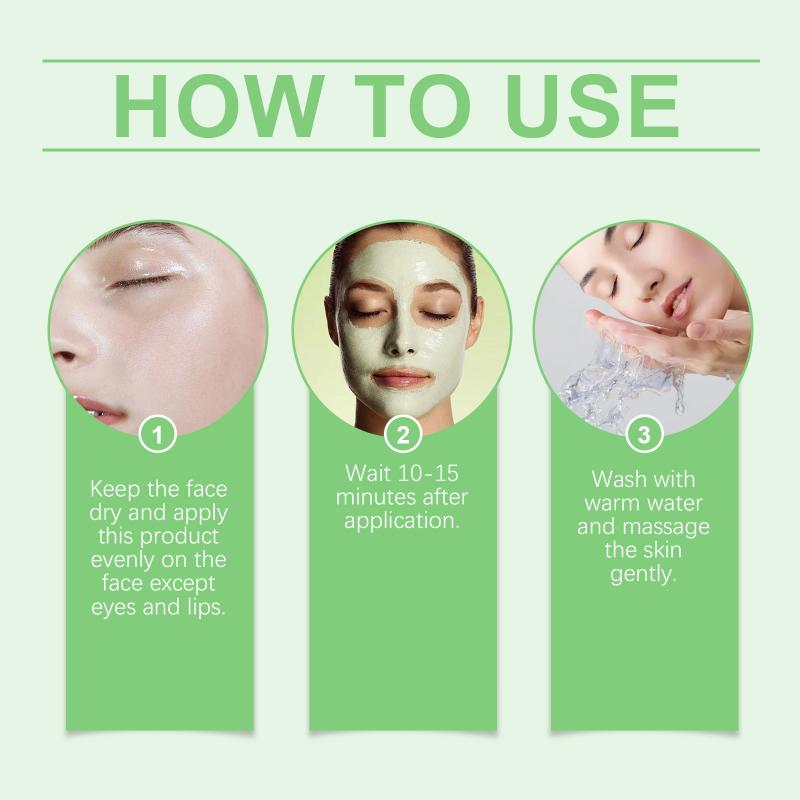 HOW TO USE

1
Keep the face dry and apply this product evenly on the face except eyes and lips.

2
Wait 10-15 minutes after application.

3
Wash with warm water and massage the skin gently.