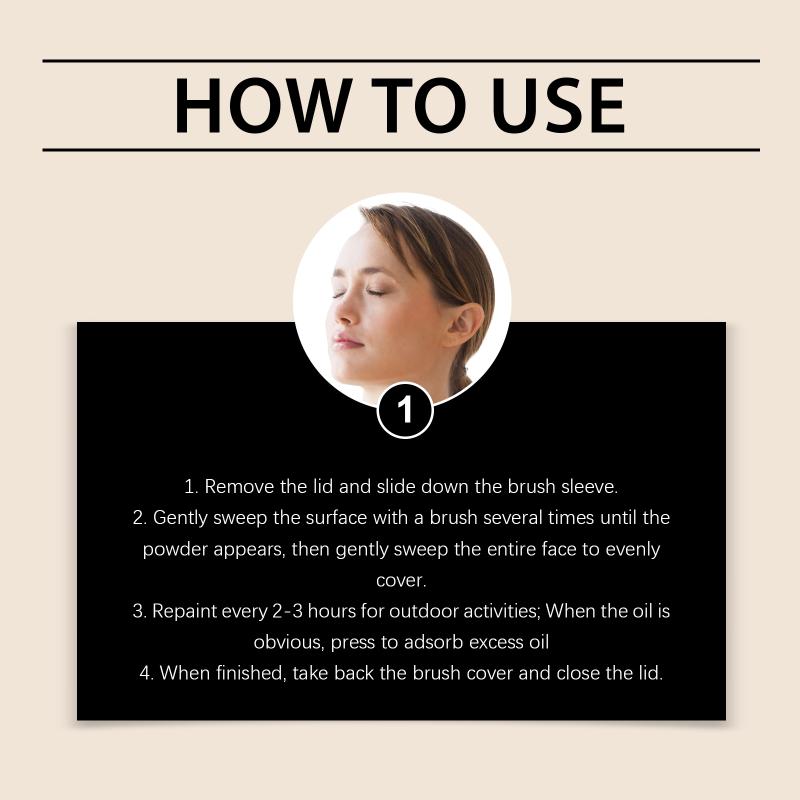 HOW TO USE

1

1. Remove the lid and slide down the brush sleeve.
2. Gently sweep the surface with a brush several times until the powder appears, then gently sweep the entire face to evenly cover.
3. Repaint every 2-3 hours for outdoor activities; When the oil is obvious, press to adsorb excess oil
4. When finished, take back the brush cover and close the lid.