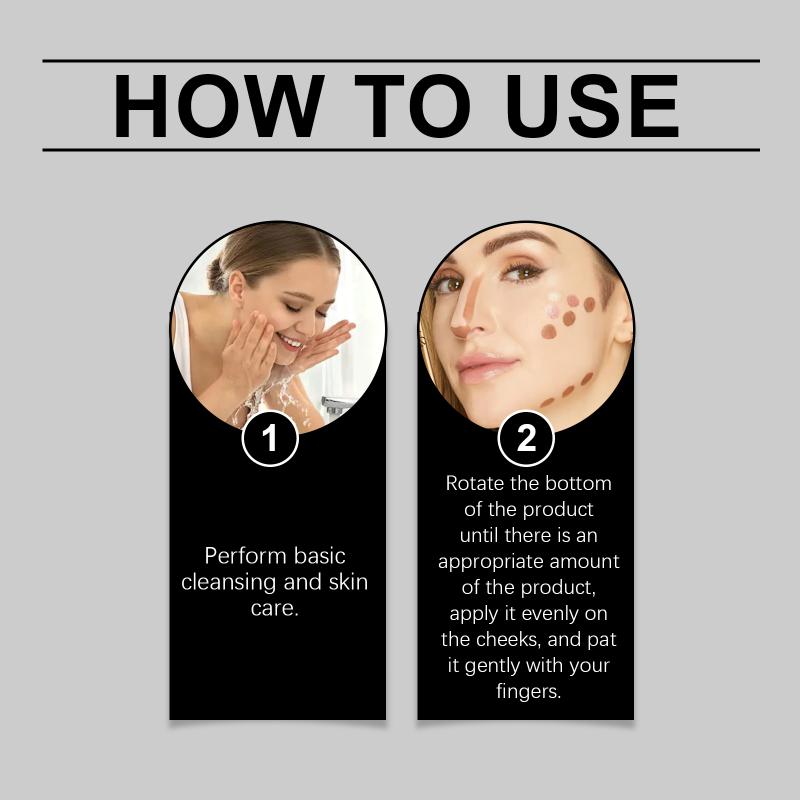 HOW TO USE

1

Perform basic cleansing and skin care.

2

Rotate the bottom of the product until there is an appropriate amount of the product, apply it evenly on the cheeks, and pat it gently with your fingers.