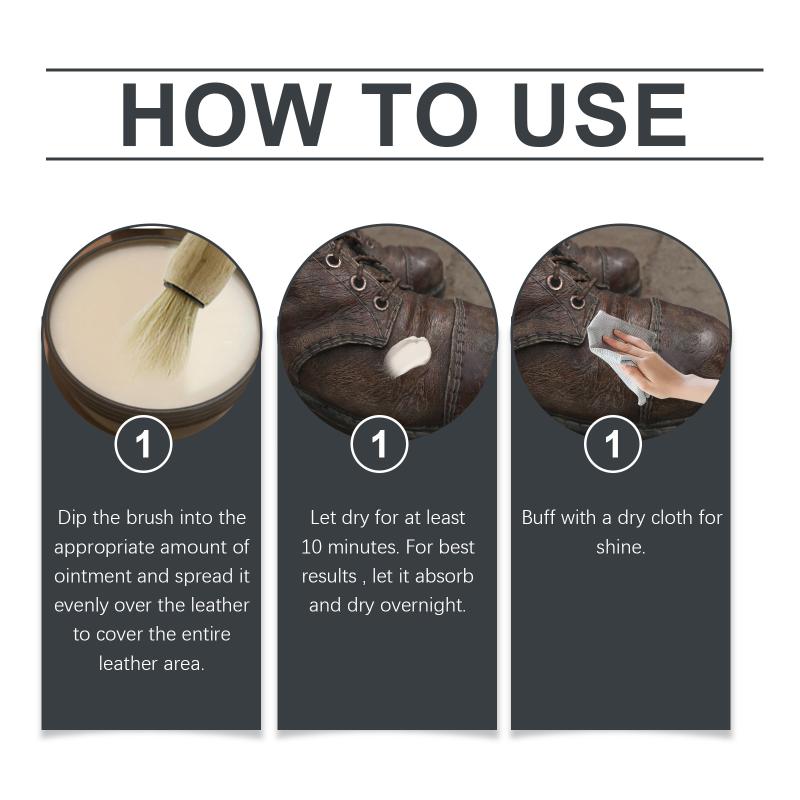 HOW TO USE

1

Dip the brush into the appropriate amount of ointment and spread it evenly over the leather to cover the entire leather area.

1

Let dry for at least 10 minutes. For best results , let it absorb and dry overnight.

1

Buff with a dry cloth for shine.