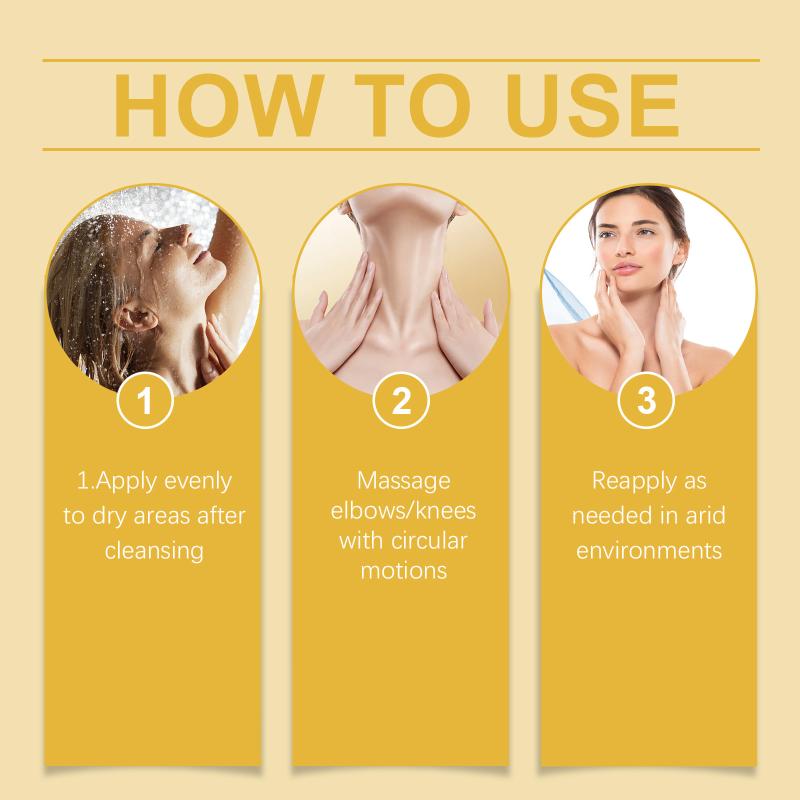 HOW TO USE

1

1.Apply evenly to dry areas after cleansing

2

Massage elbows/knees with circular motions

3

Reapply as needed in arid environments