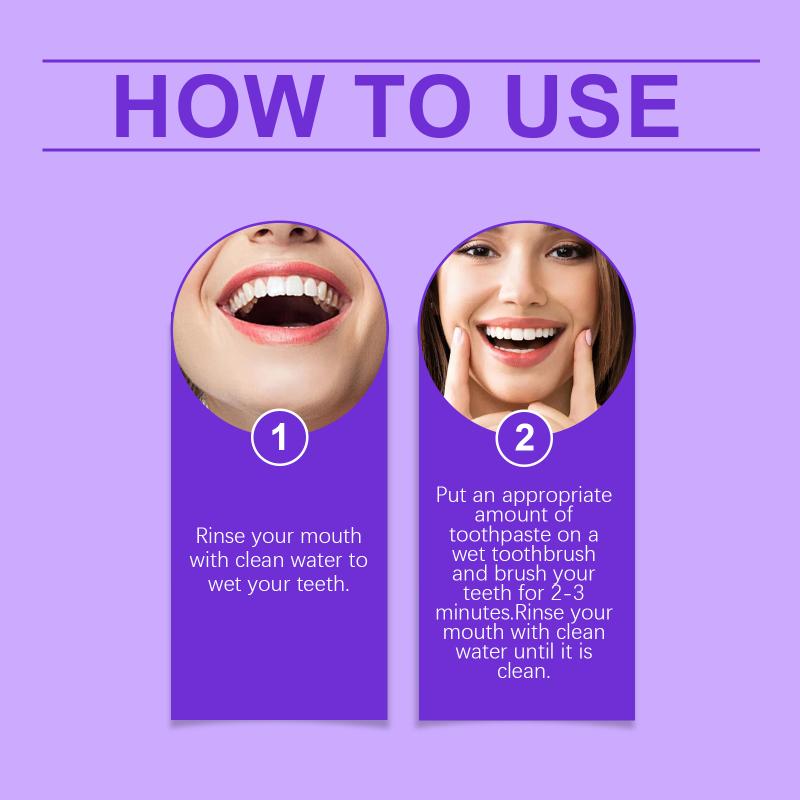 HOW TO USE

1

Rinse your mouth with clean water to wet your teeth.

2

Put an appropriate amount of toothpaste on a wet toothbrush and brush your teeth for 2-3 minutes.Rinse your mouth with clean water until it is clean.