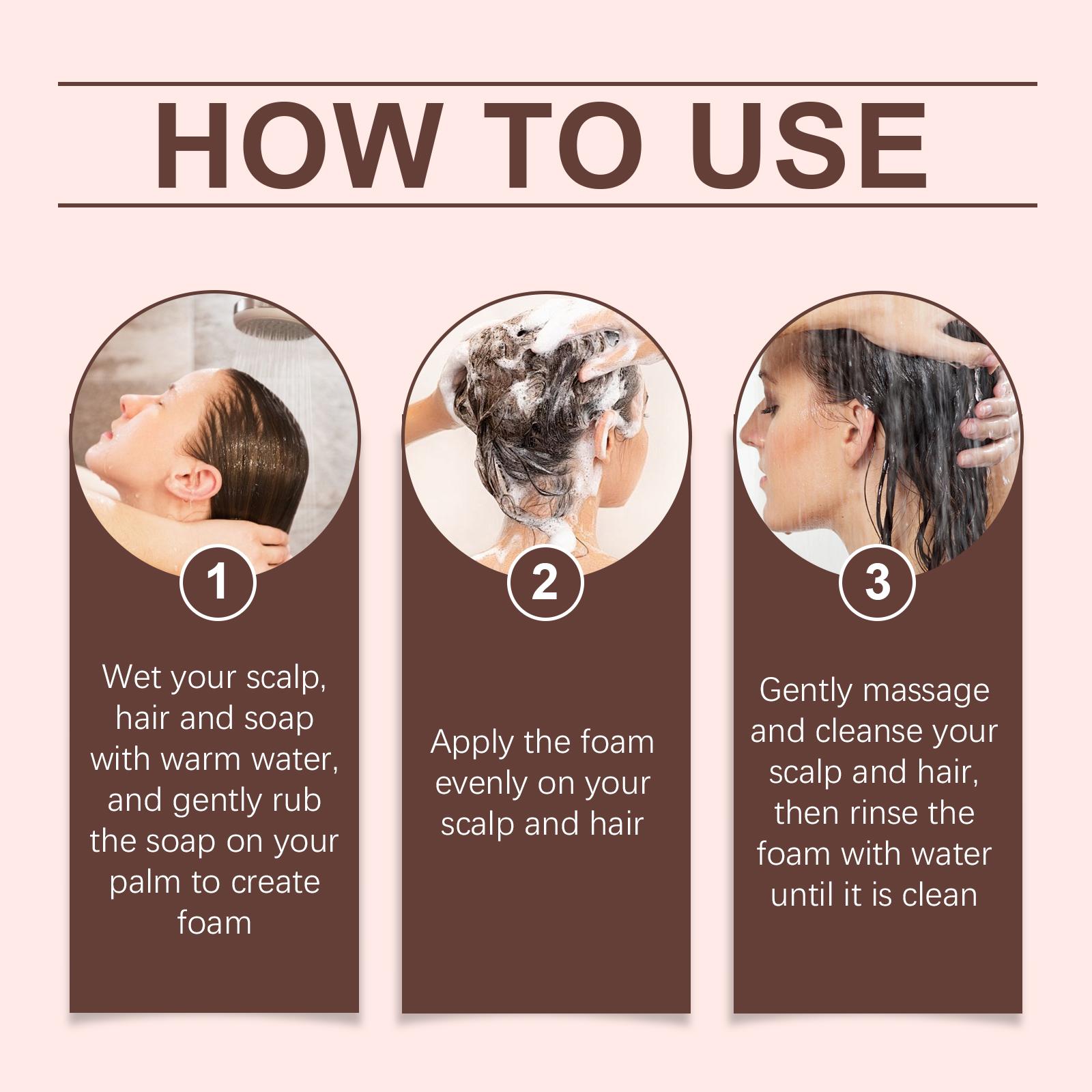 HOW TO USE

1

Wet your scalp, hair and soap with warm water, and gently rub the soap on your palm to create foam

2

Apply the foam evenly on your scalp and hair

3

Gently massage and cleanse your scalp and hair, then rinse the foam with water until it is clean