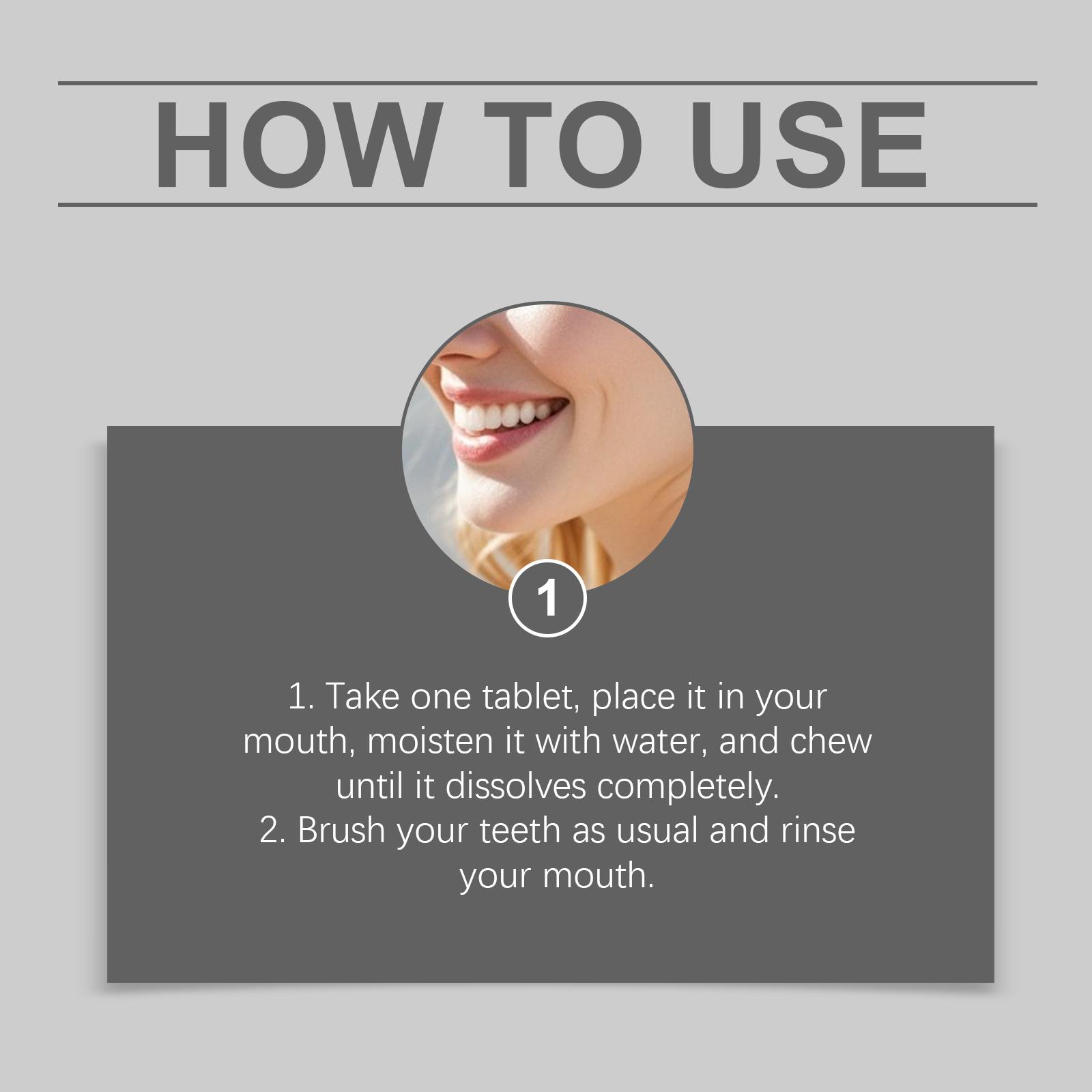 HOW TO USE

1

1. Take one tablet, place it in your mouth, moisten it with water, and chew until it dissolves completely.
2. Brush your teeth as usual and rinse your mouth.