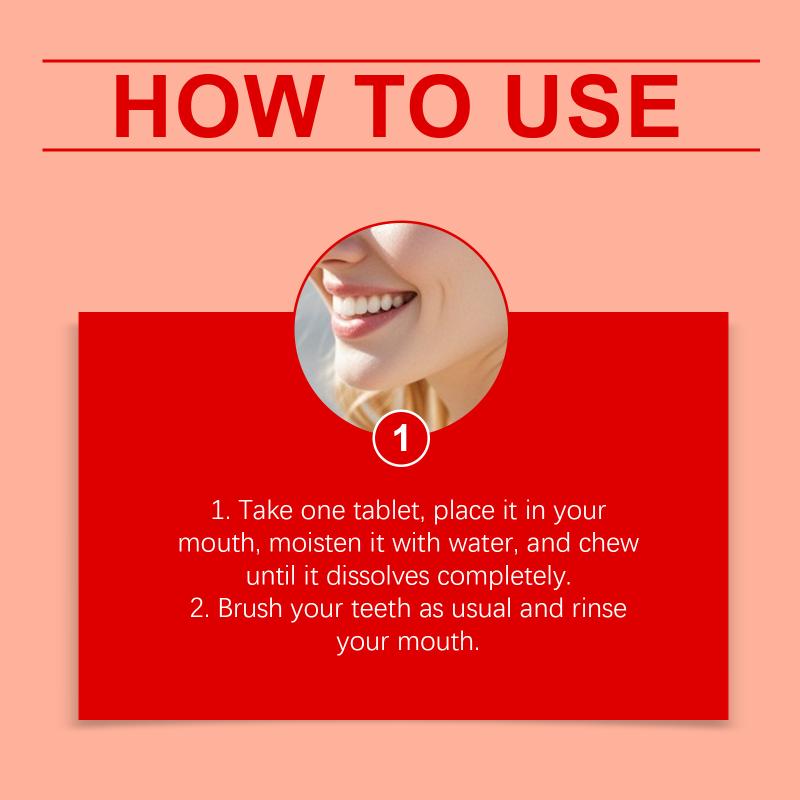 HOW TO USE

1

1. Take one tablet, place it in your mouth, moisten it with water, and chew until it dissolves completely.
2. Brush your teeth as usual and rinse your mouth.