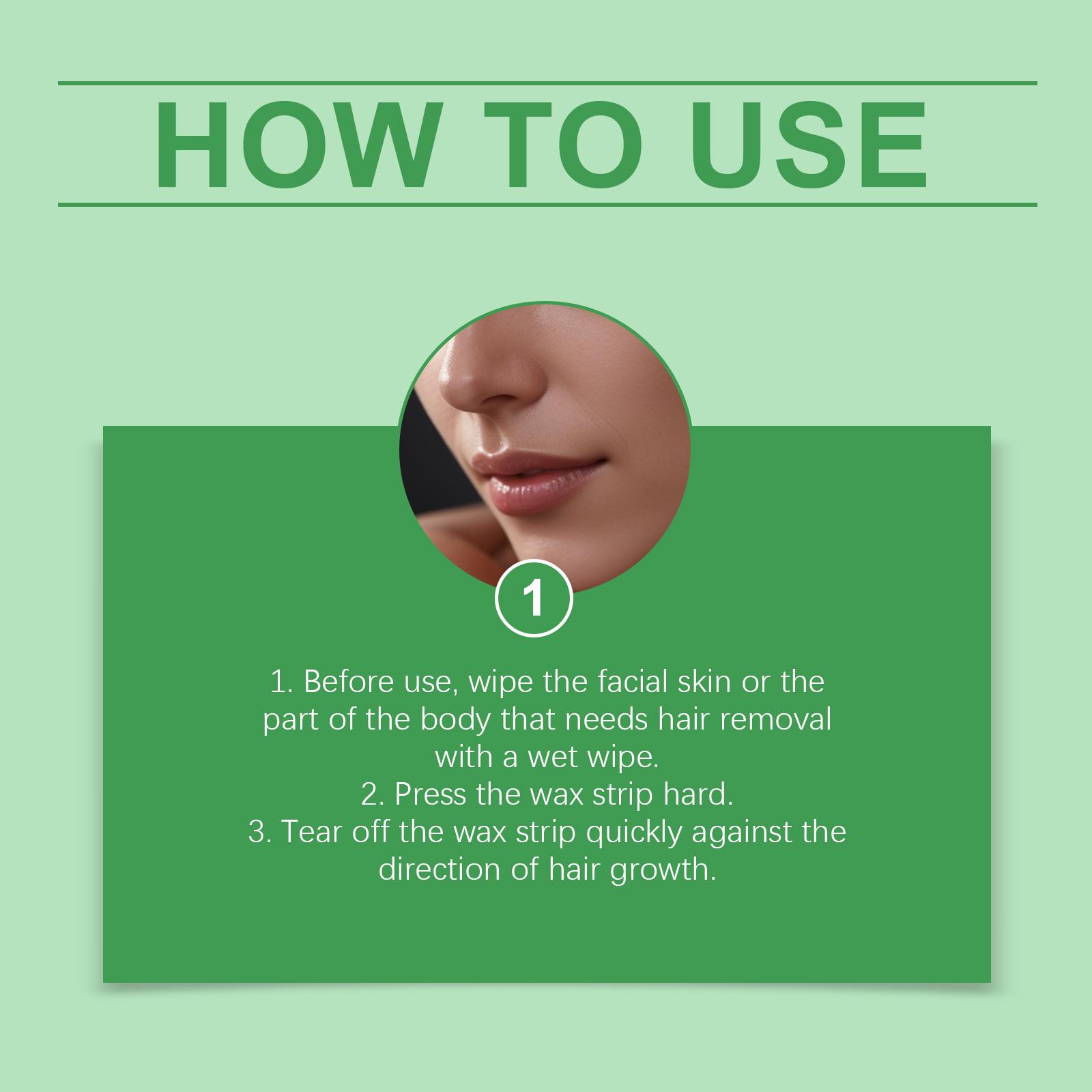 HOW TO USE

1

1. Before use, wipe the facial skin or the part of the body that needs hair removal with a wet wipe.
2. Press the wax strip hard.
3. Tear off the wax strip quickly against the direction of hair growth.