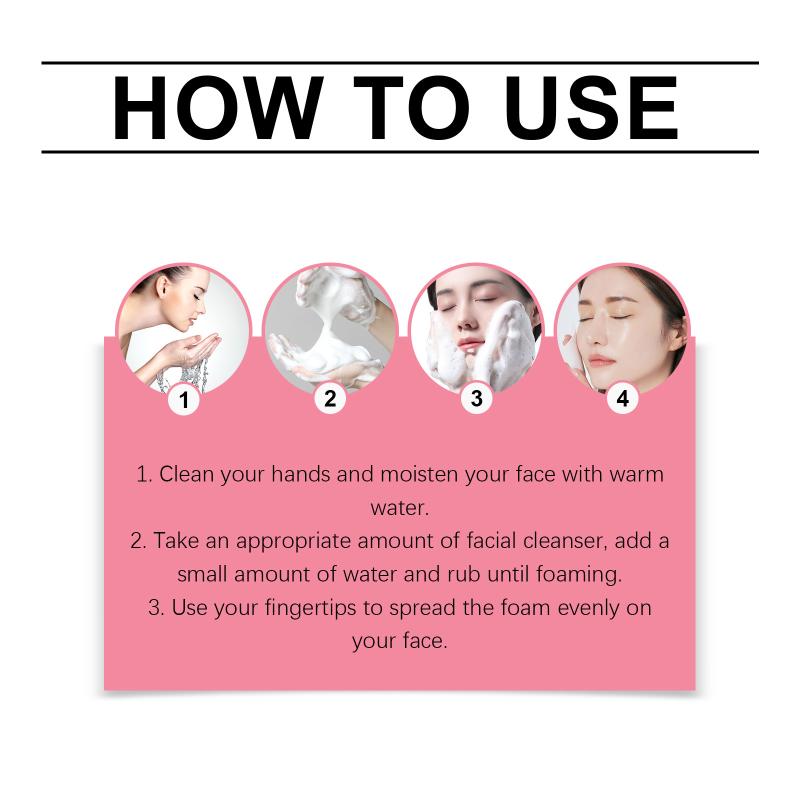 HOW TO USE

1

2

3

4

1. Clean your hands and moisten your face with warm water.
2. Take an appropriate amount of facial cleanser, add a small amount of water and rub until foaming.
3. Use your fingertips to spread the foam evenly on your face.