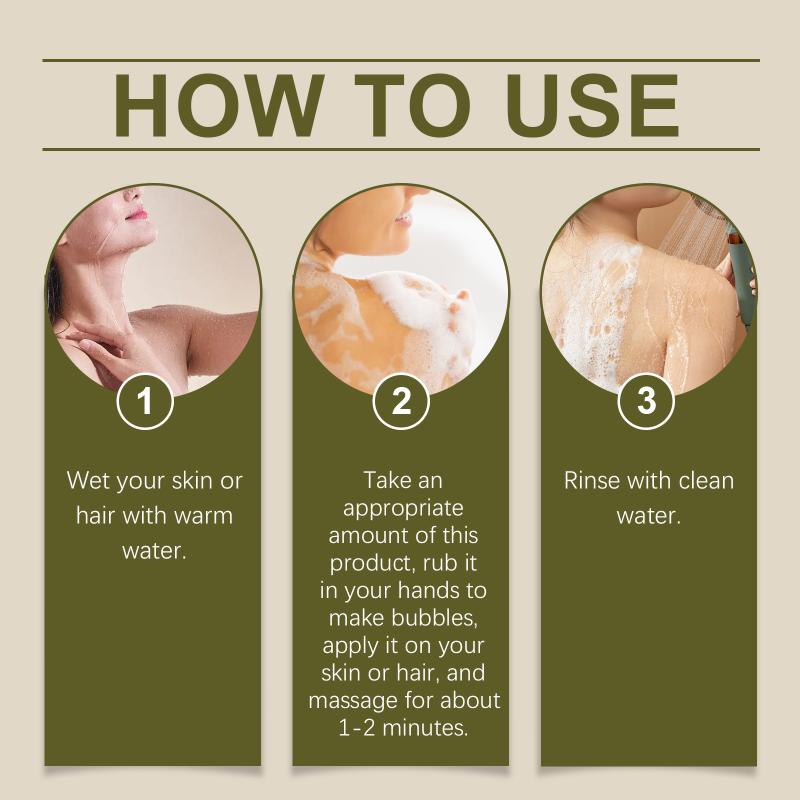 HOW TO USE

1

Wet your skin or hair with warm water.

2

Take an appropriate amount of this product, rub it in your hands to make bubbles, apply it on your skin or hair, and massage for about 1-2 minutes.

3

Rinse with clean water.