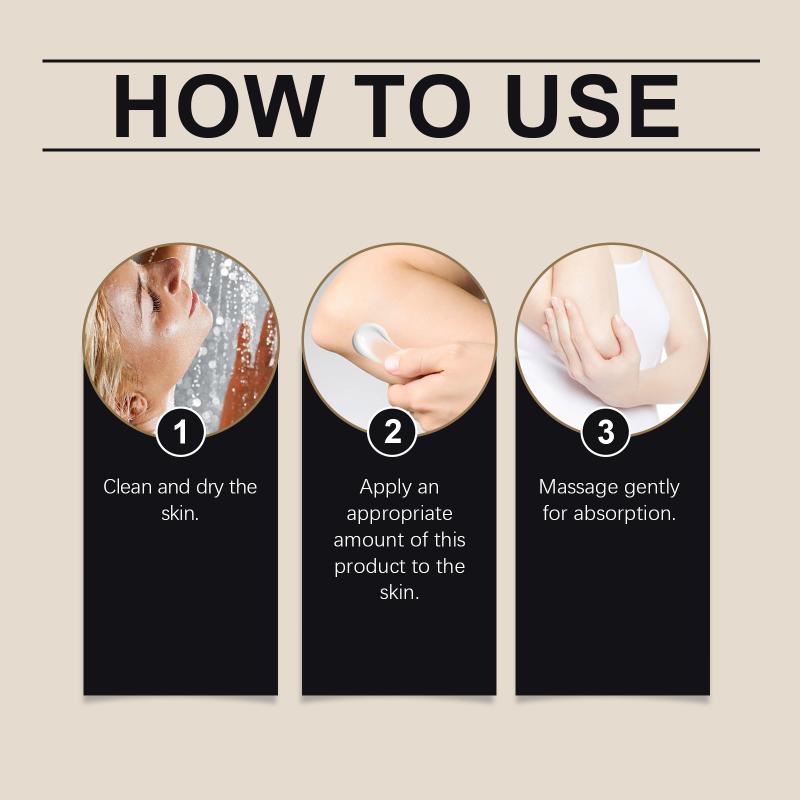 HOW TO USE

1

Clean and dry the skin.

2

Apply an appropriate amount of this product to the skin.

3

Massage gently for absorption.