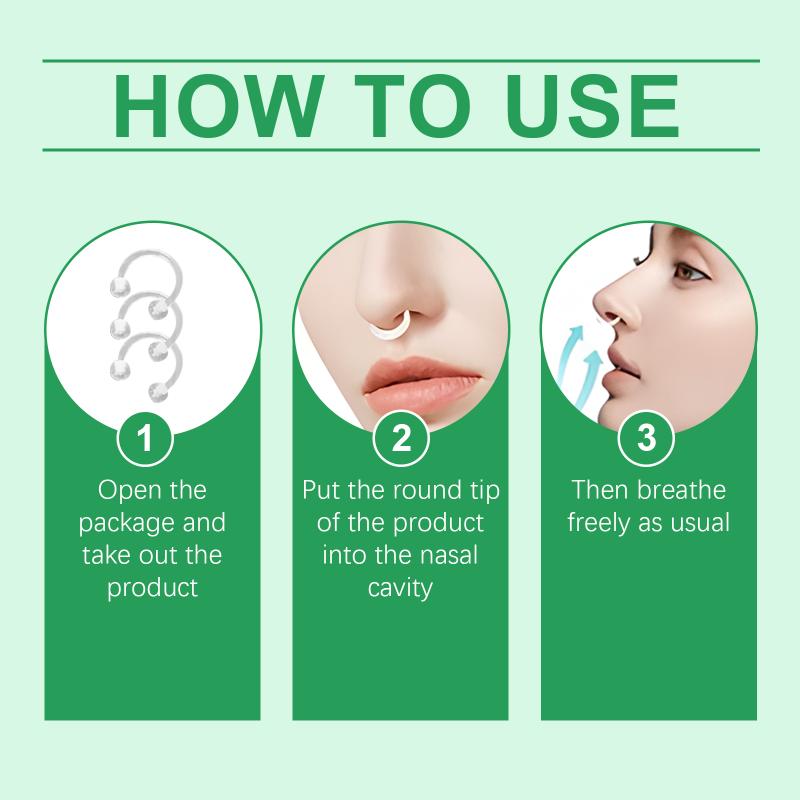 HOW TO USE

1
Open the package and take out the product

2
Put the round tip of the product into the nasal cavity

3
Then breathe freely as usual