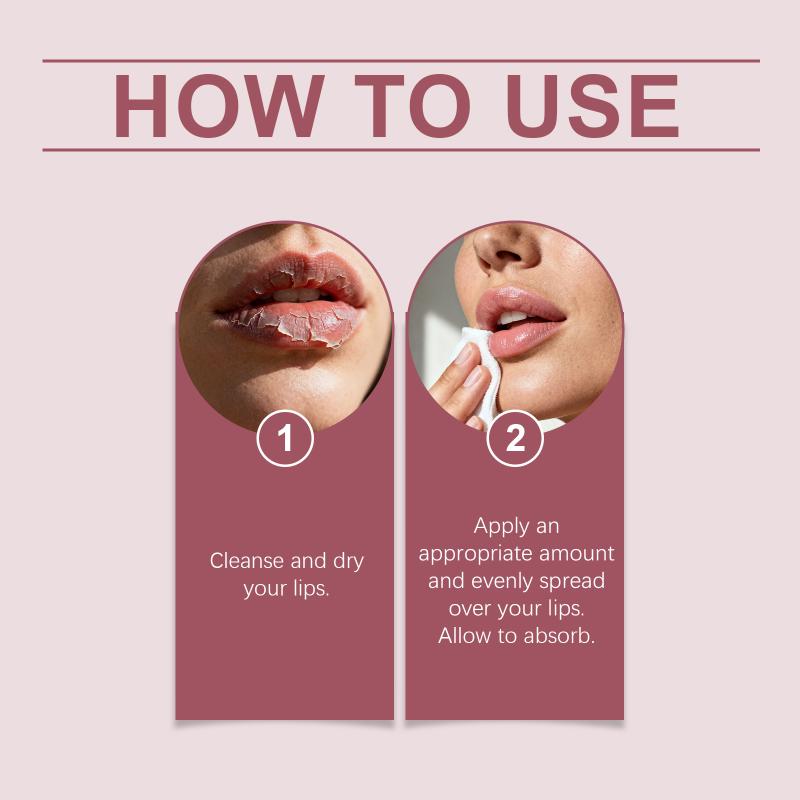 HOW TO USE

1

Cleanse and dry your lips.

2

Apply an appropriate amount and evenly spread over your lips. Allow to absorb.