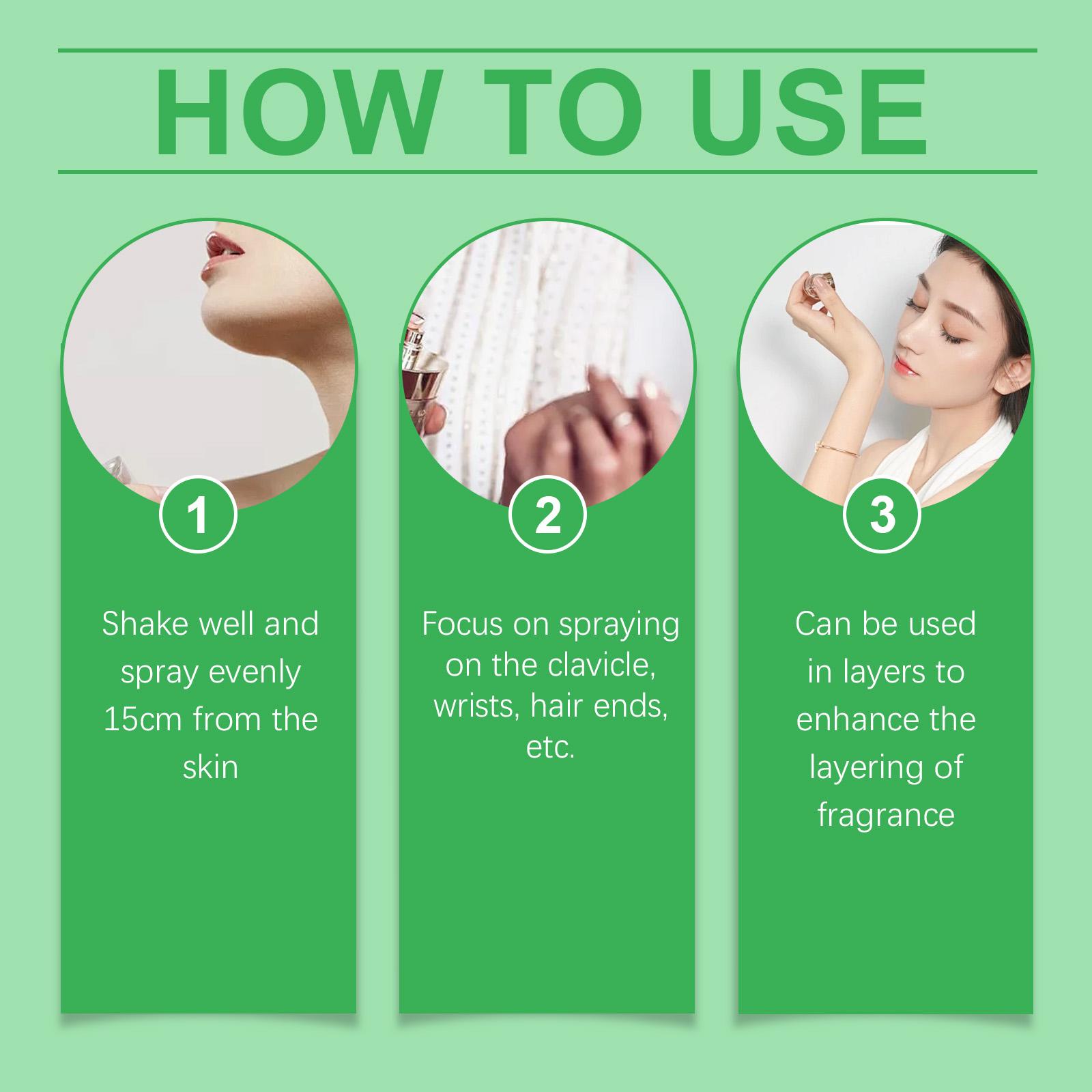 HOW TO USE

1

Shake well and spray evenly 15cm from the skin

2

Focus on spraying on the clavicle, wrists, hair ends, etc.

3

Can be used in layers to enhance the layering of fragrance