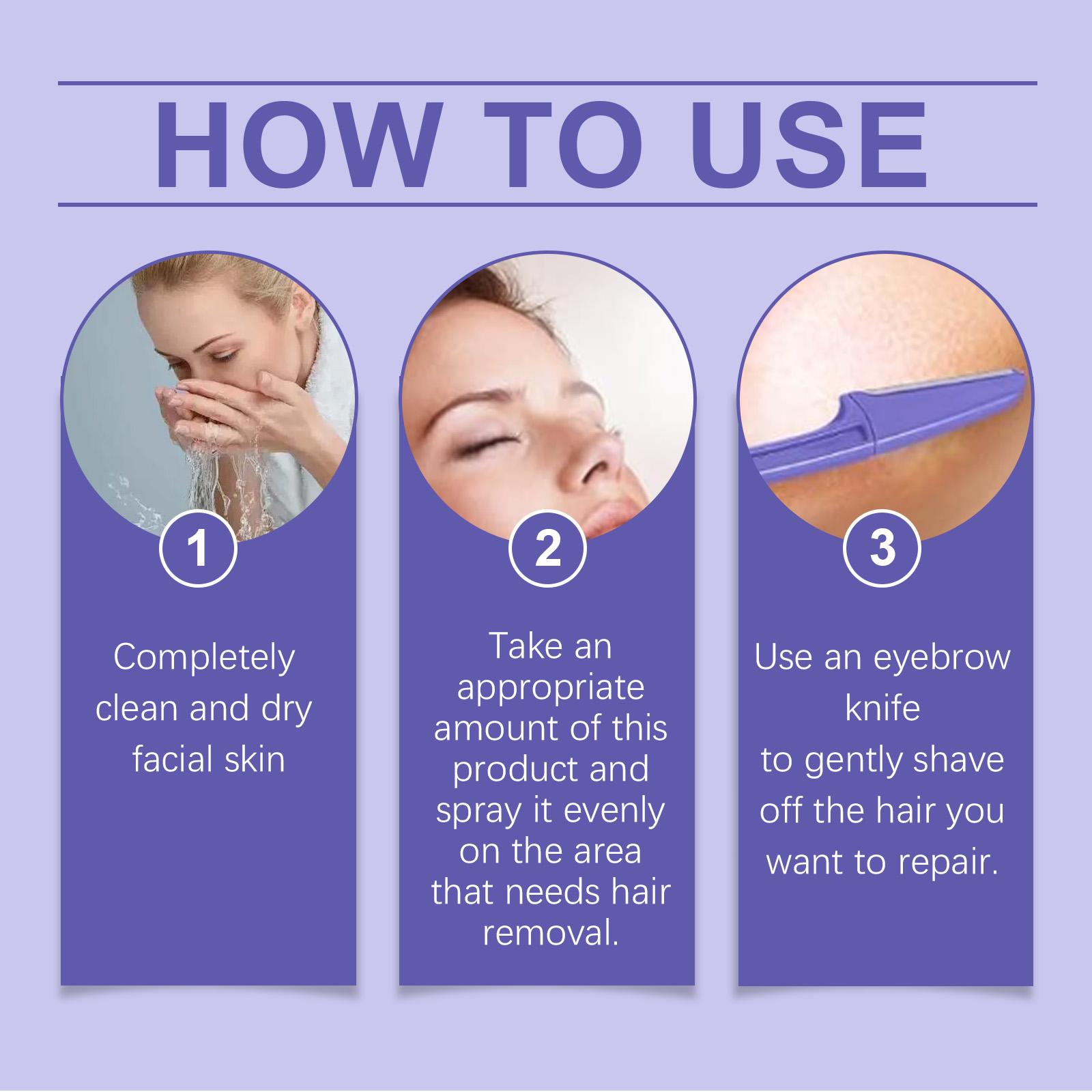 HOW TO USE

1

Completely clean and dry facial skin

2

Take an appropriate amount of this product and spray it evenly on the area that needs hair removal.

3

Use an eyebrow knife to gently shave off the hair you want to repair.