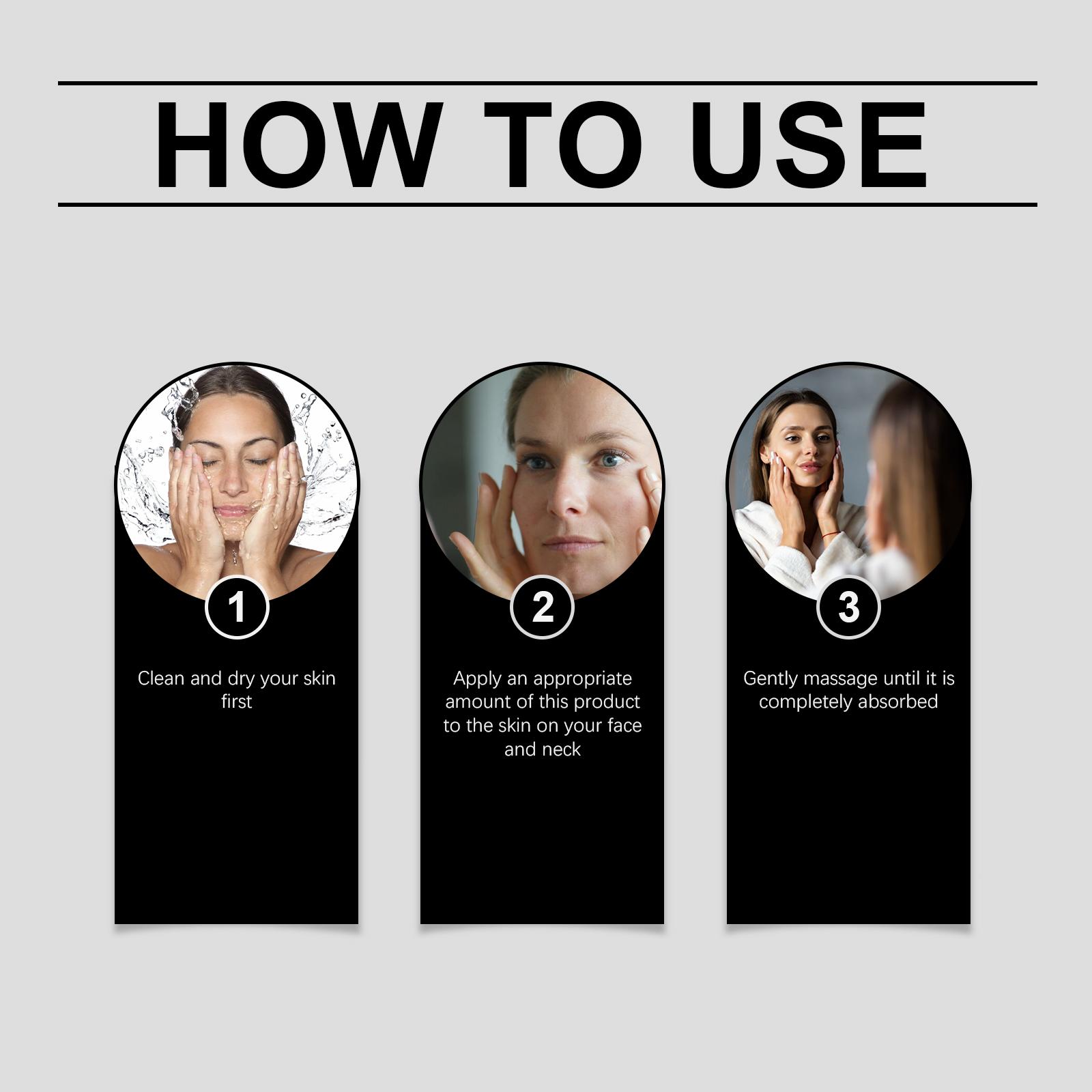 HOW TO USE

1

Clean and dry your skin first

2

Apply an appropriate amount of this product to the skin on your face and neck

3

Gently massage until it is completely absorbed