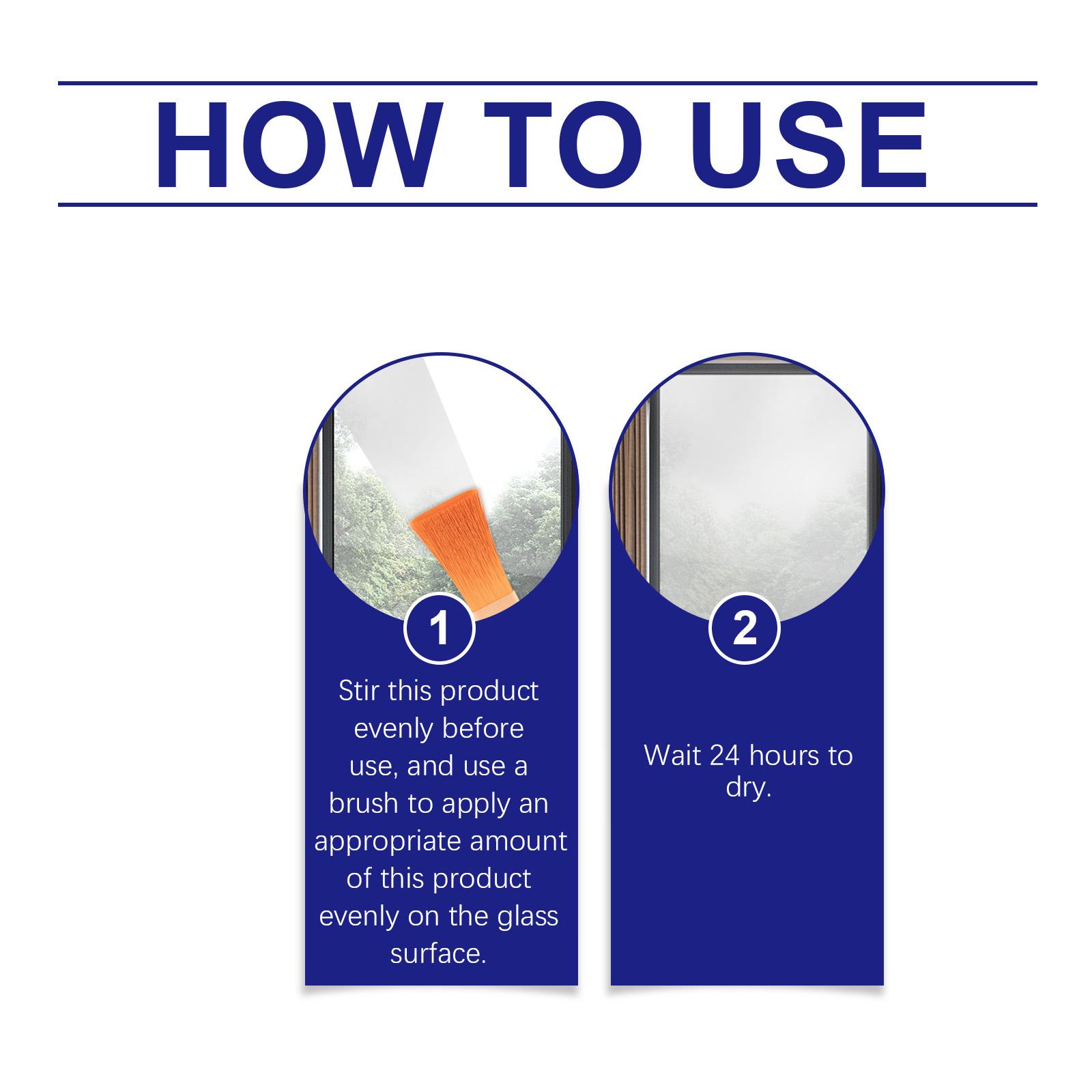 HOW TO USE

1

Stir this product evenly before use, and use a brush to apply an appropriate amount of this product evenly on the glass surface.

2

Wait 24 hours to dry.