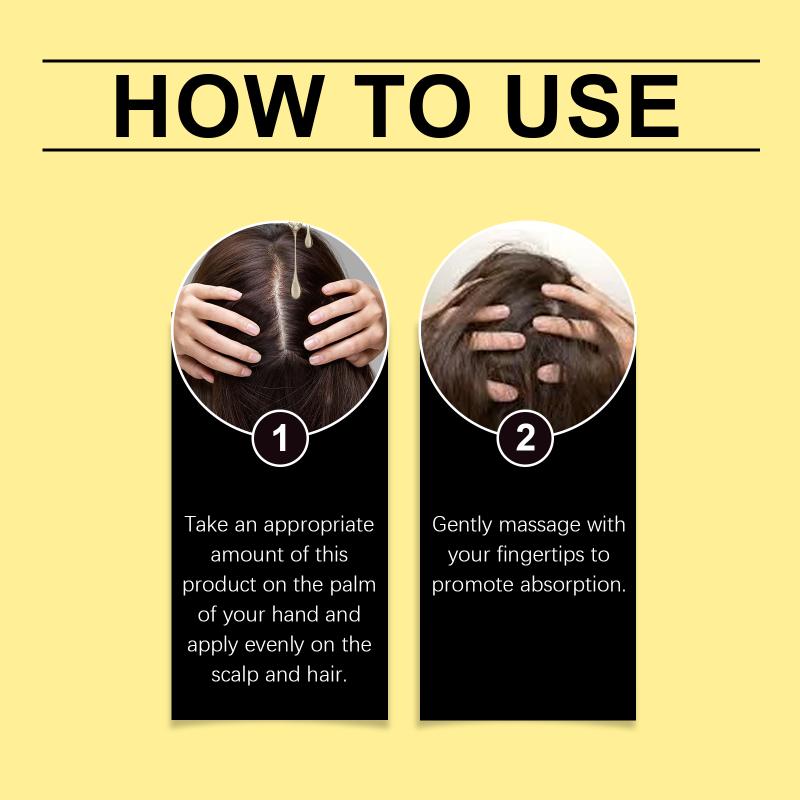 HOW TO USE

1

Take an appropriate amount of this product on the palm of your hand and apply evenly on the scalp and hair.

2

Gently massage with your fingertips to promote absorption.