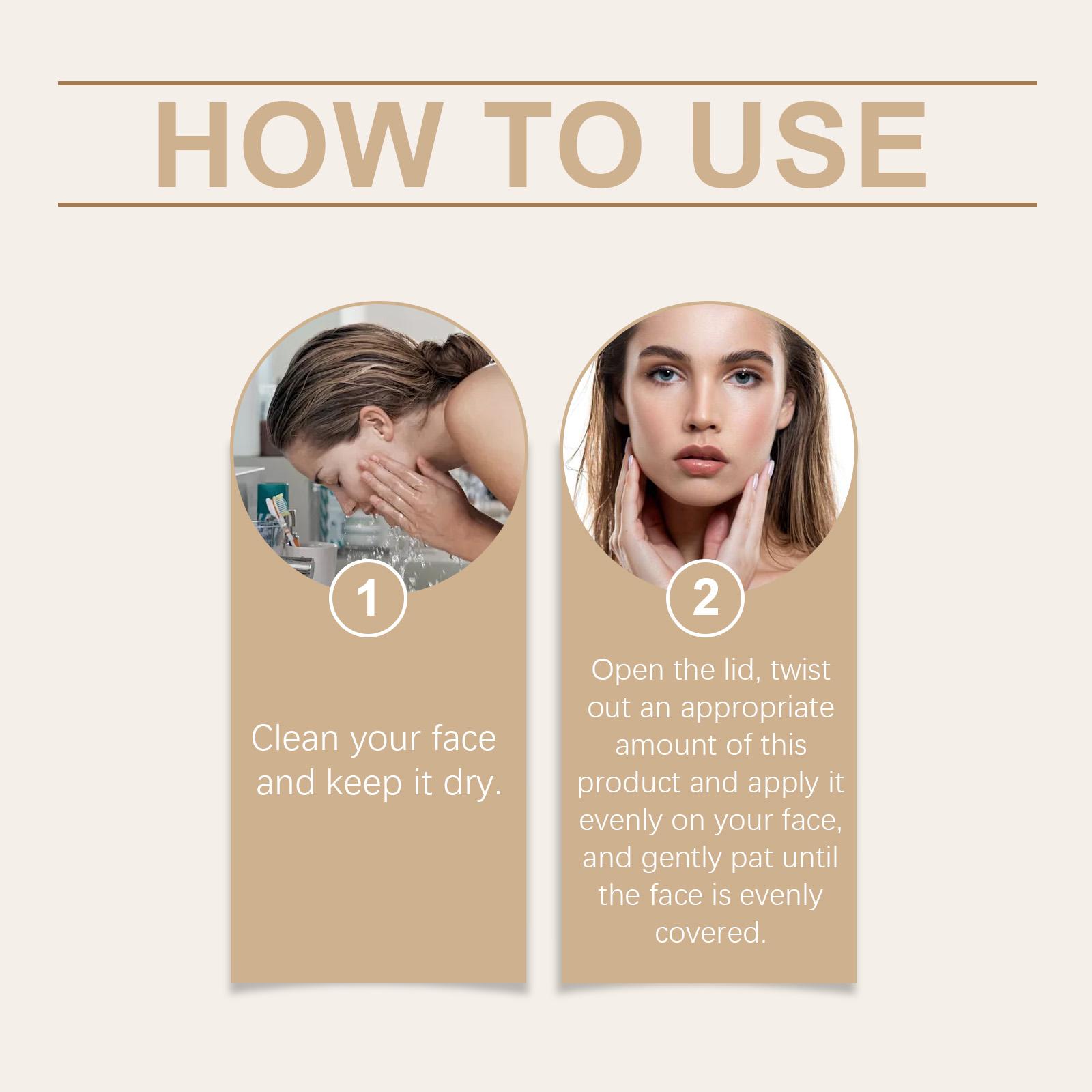 HOW TO USE

1

Clean your face and keep it dry.

2

Open the lid, twist out an appropriate amount of this product and apply it evenly on your face, and gently pat until the face is evenly covered.