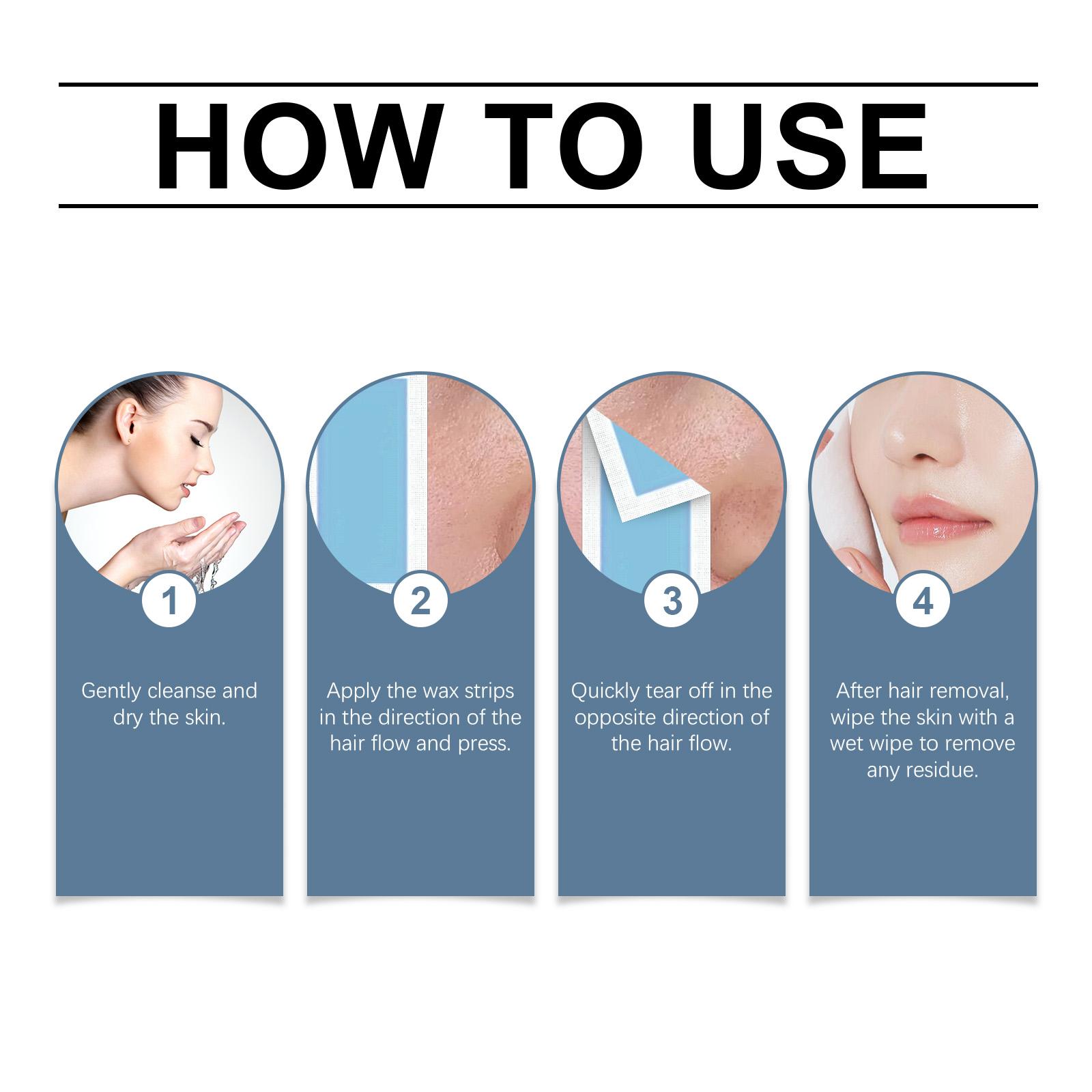 HOW TO USE

1

Gently cleanse and dry the skin.

2

Apply the wax strips in the direction of the hair flow and press.

3

Quickly tear off in the opposite direction of the hair flow.

4

After hair removal, wipe the skin with a wet wipe to remove any residue.