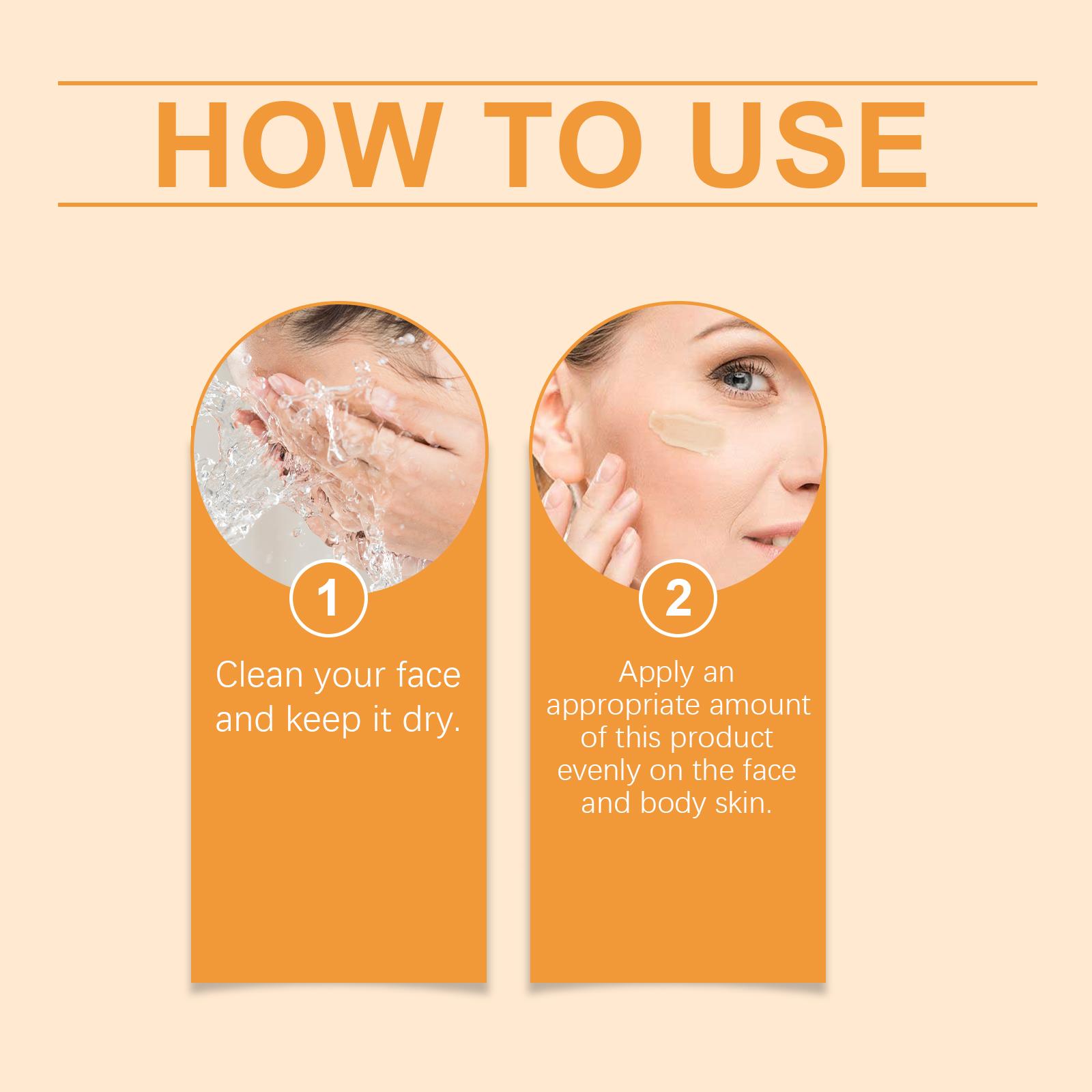 HOW TO USE

1

Clean your face and keep it dry.

2

Apply an appropriate amount of this product evenly on the face and body skin.