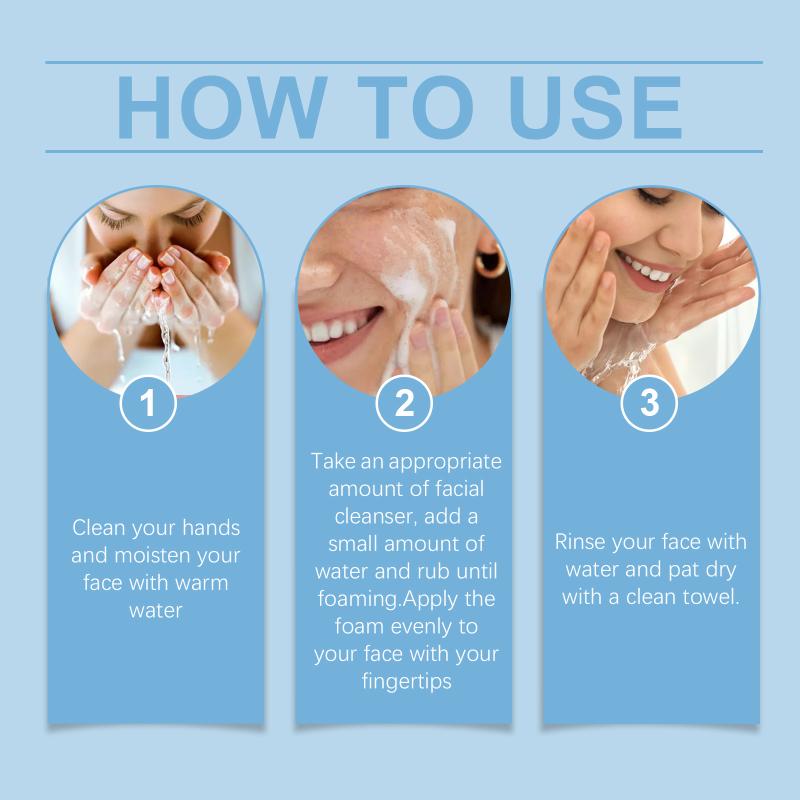 HOW TO USE

1

Clean your hands and moisten your face with warm water

2

Take an appropriate amount of facial cleanser, add a small amount of water and rub until foaming.Apply the foam evenly to your face with your fingertips

3

Rinse your face with water and pat dry with a clean towel.