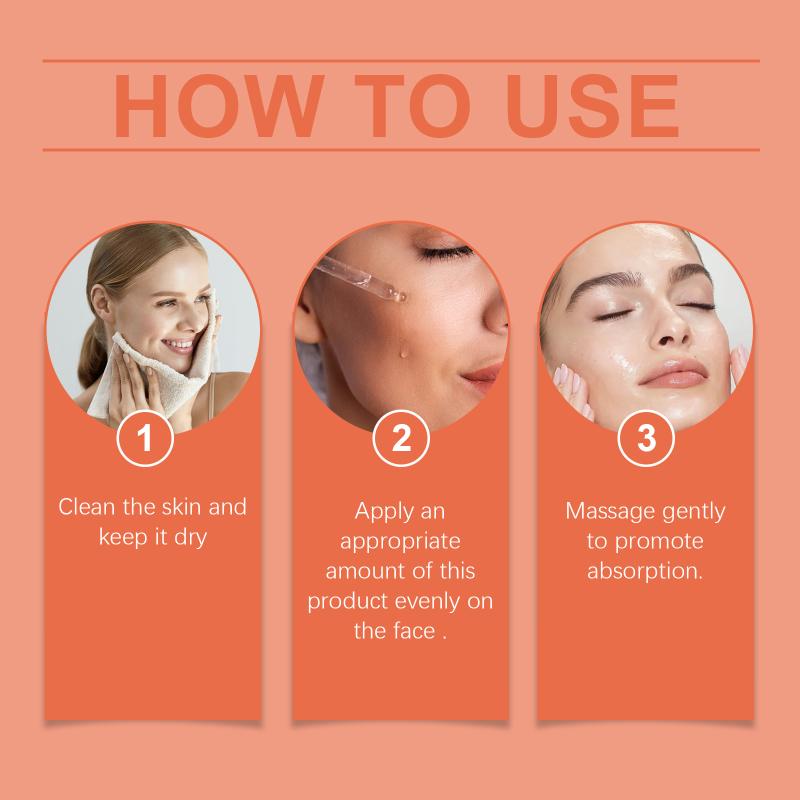 HOW TO USE

1

Clean the skin and keep it dry

2

Apply an appropriate amount of this product evenly on the face .

3

Massage gently to promote absorption.