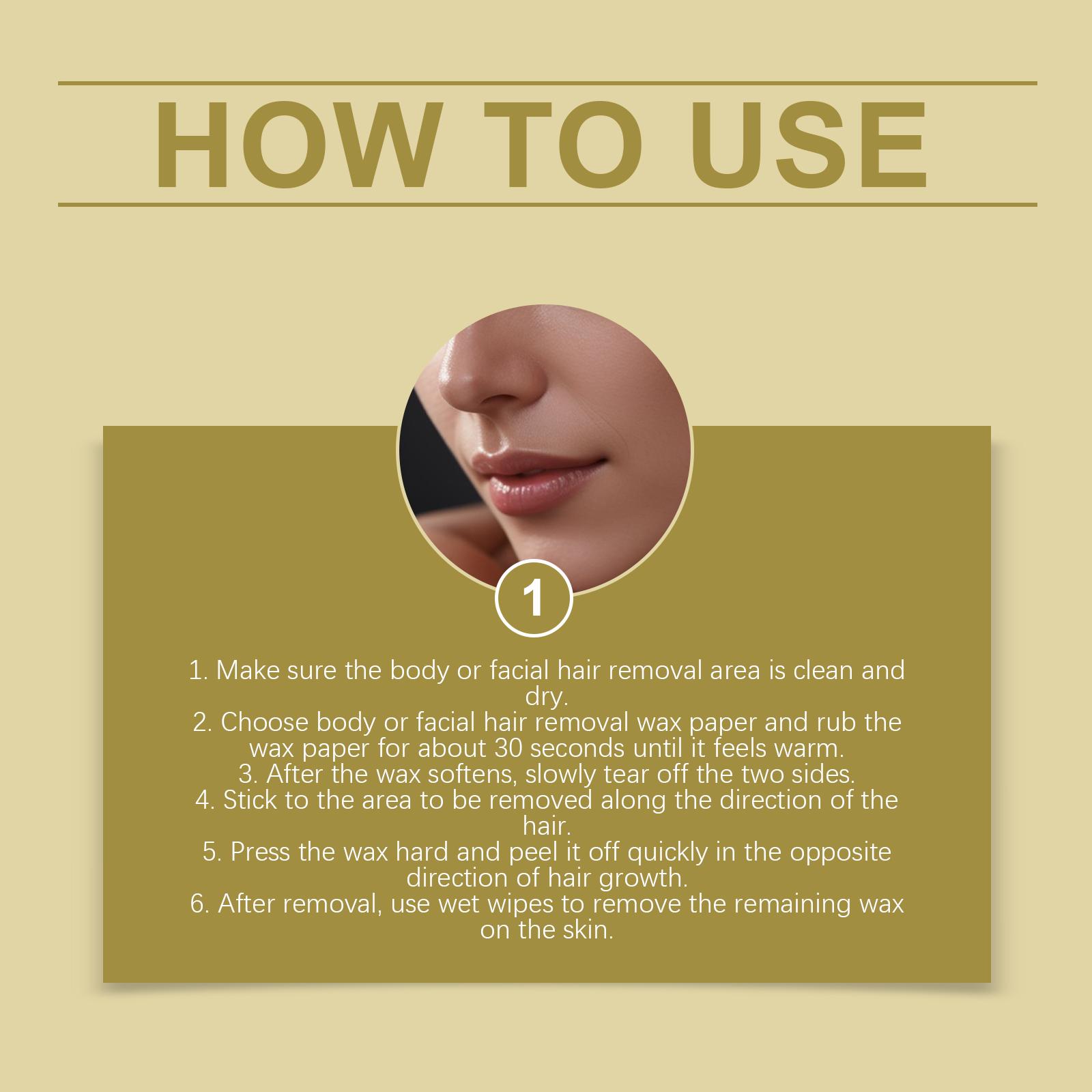 HOW TO USE

1

1. Make sure the body or facial hair removal area is clean and dry.
2. Choose body or facial hair removal wax paper and rub the wax paper for about 30 seconds until it feels warm.
3. After the wax softens, slowly tear off the two sides.
4. Stick to the area to be removed along the direction of the hair.
5. Press the wax hard and peel it off quickly in the opposite direction of hair growth.
6. After removal, use wet wipes to remove the remaining wax on the skin.