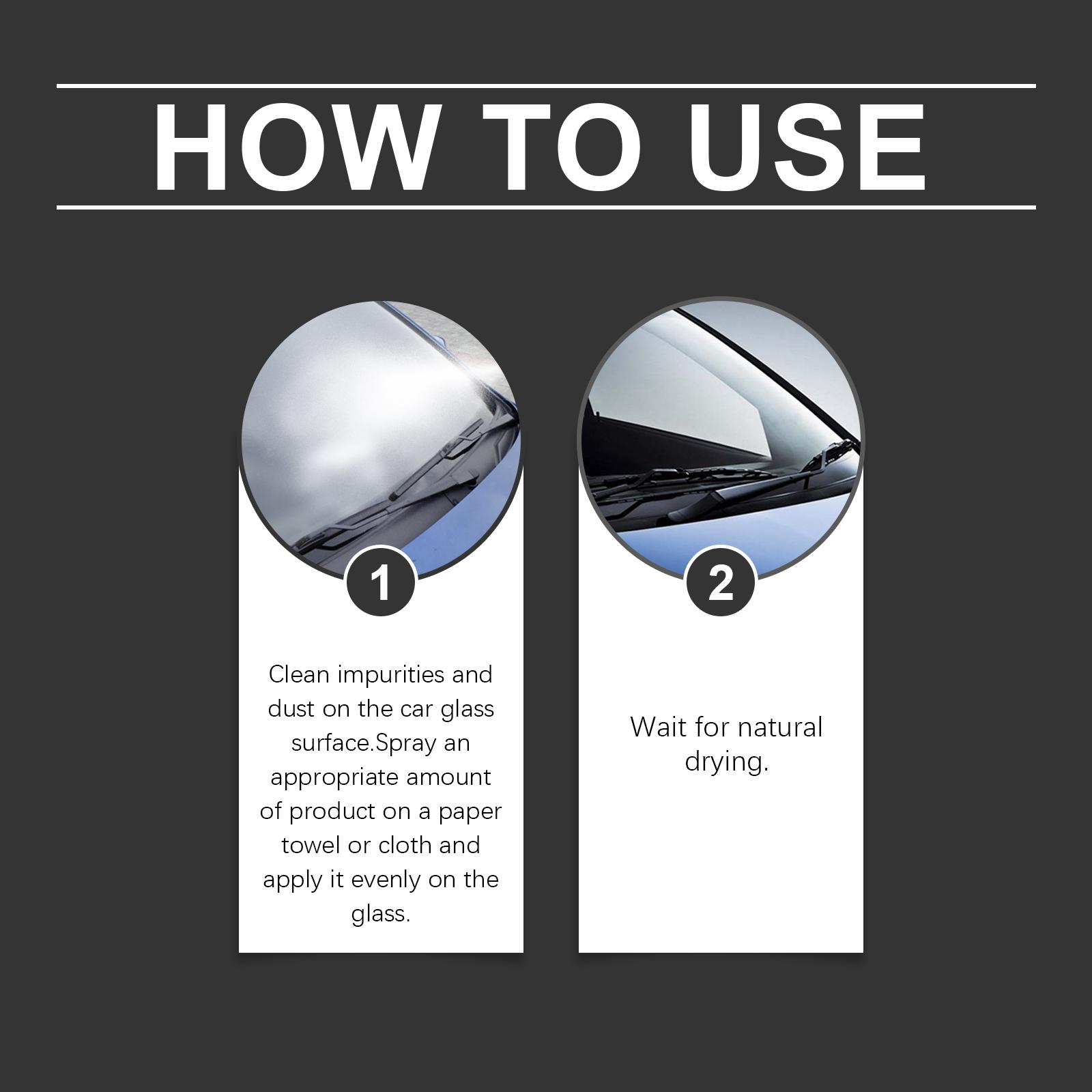 HOW TO USE

1

Clean impurities and dust on the car glass surface.Spray an appropriate amount of product on a paper towel or cloth and apply it evenly on the glass.

2

Wait for natural drying.