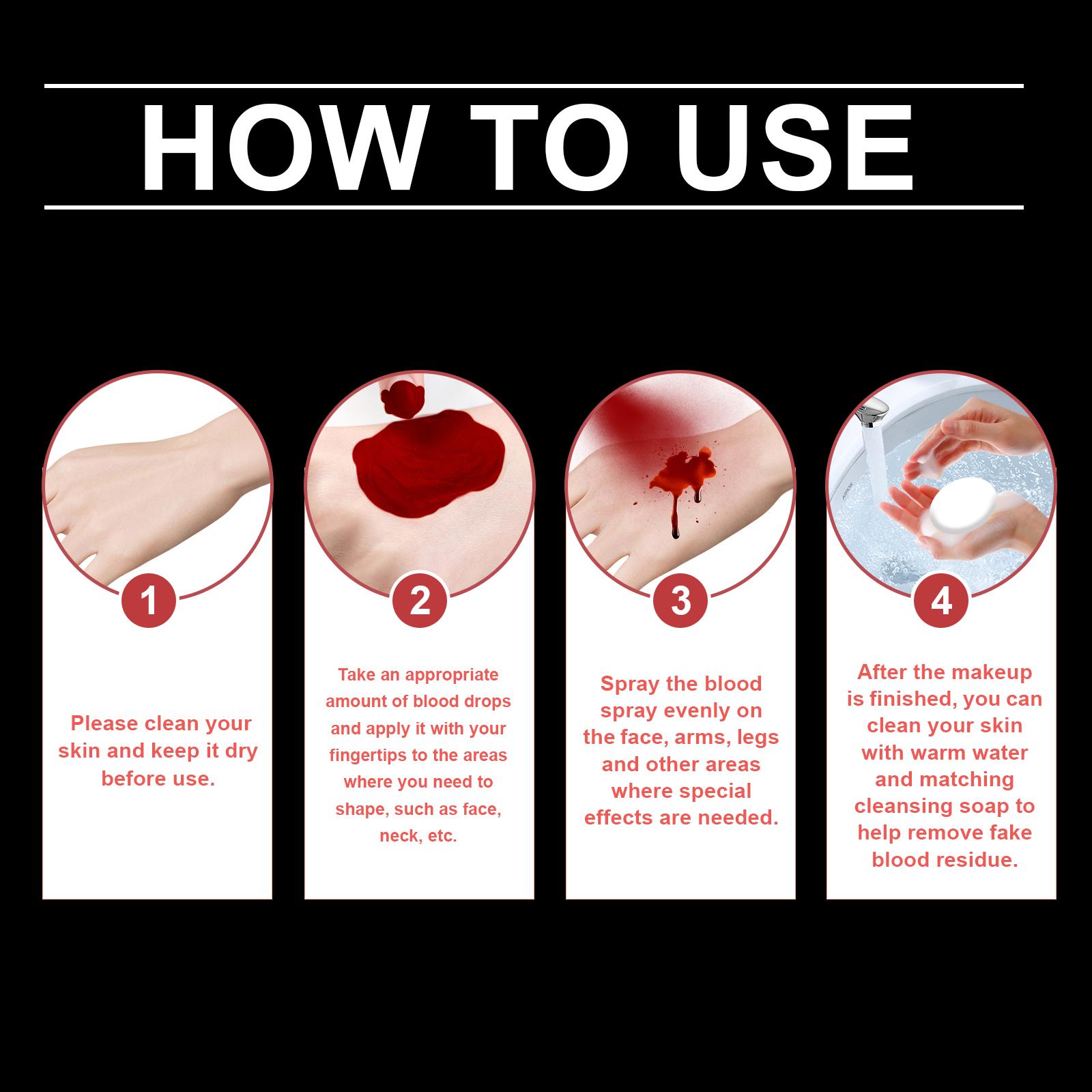 HOW TO USE

1

Please clean your skin and keep it dry before use.

2

Take an appropriate amount of blood drops and apply it with your fingertips to the areas where you need to shape, such as face, neck, etc.

3

Spray the blood spray evenly on the face, arms, legs and other areas where special effects are needed.

4

After the makeup is finished, you can clean your skin with warm water and matching cleansing soap to help remove fake blood residue.