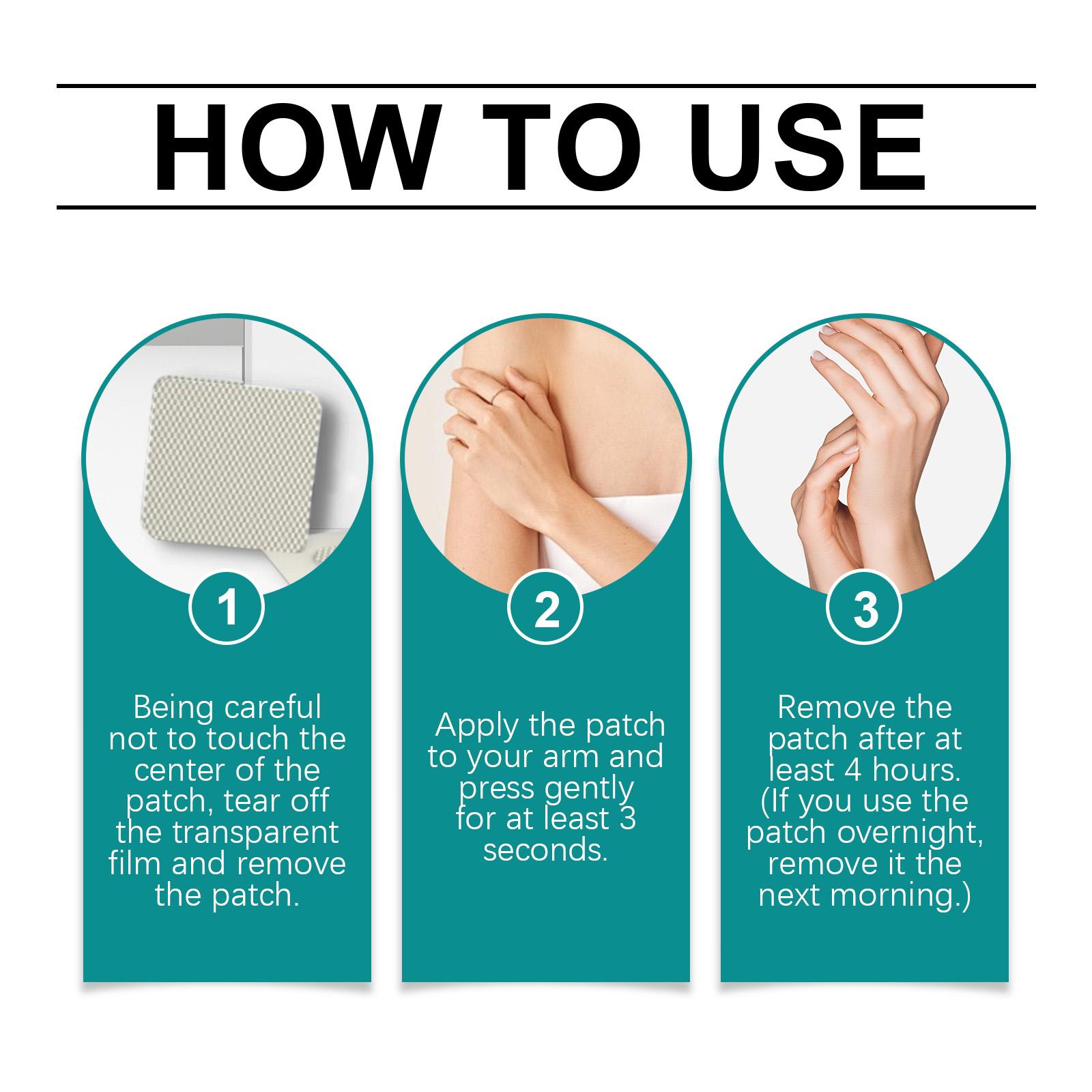 HOW TO USE

1

Being careful not to touch the center of the patch, tear off the transparent film and remove the patch.

2

Apply the patch to your arm and press gently for at least 3 seconds.

3

Remove the patch after at least 4 hours. (If you use the patch overnight, remove it the next morning.)