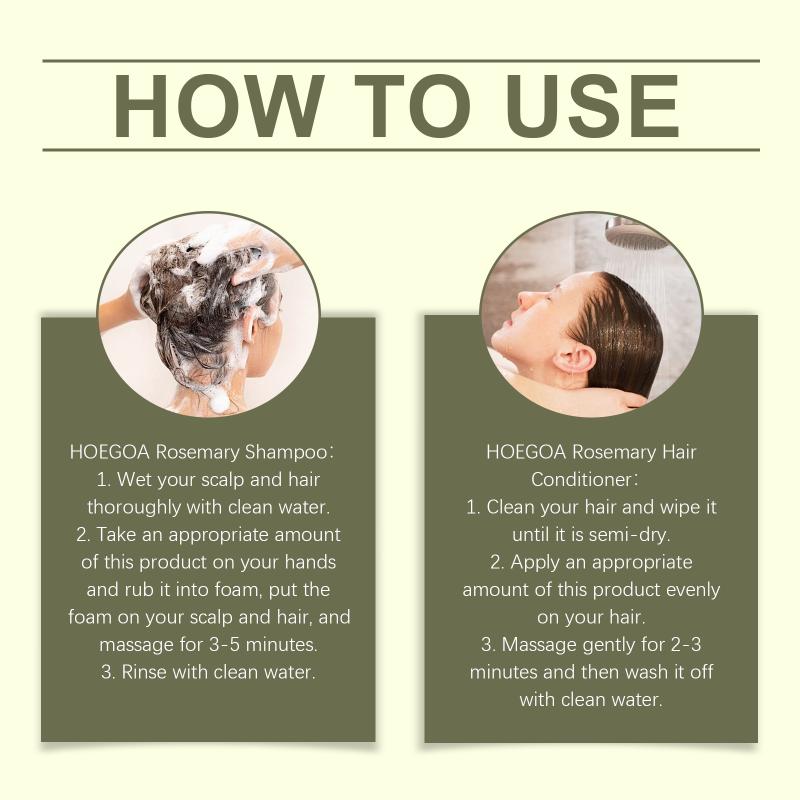 HOW TO USE

HOEGOA Rosemary Shampoo：
1. Wet your scalp and hair thoroughly with clean water.
2. Take an appropriate amount of this product on your hands and rub it into foam, put the foam on your scalp and hair, and massage for 3-5 minutes.
3. Rinse with clean water.

HOEGOA Rosemary Hair Conditioner：
1. Clean your hair and wipe it until it is semi-dry.
2. Apply an appropriate amount of this product evenly on your hair.
3. Massage gently for 2-3 minutes and then wash it off with clean water.