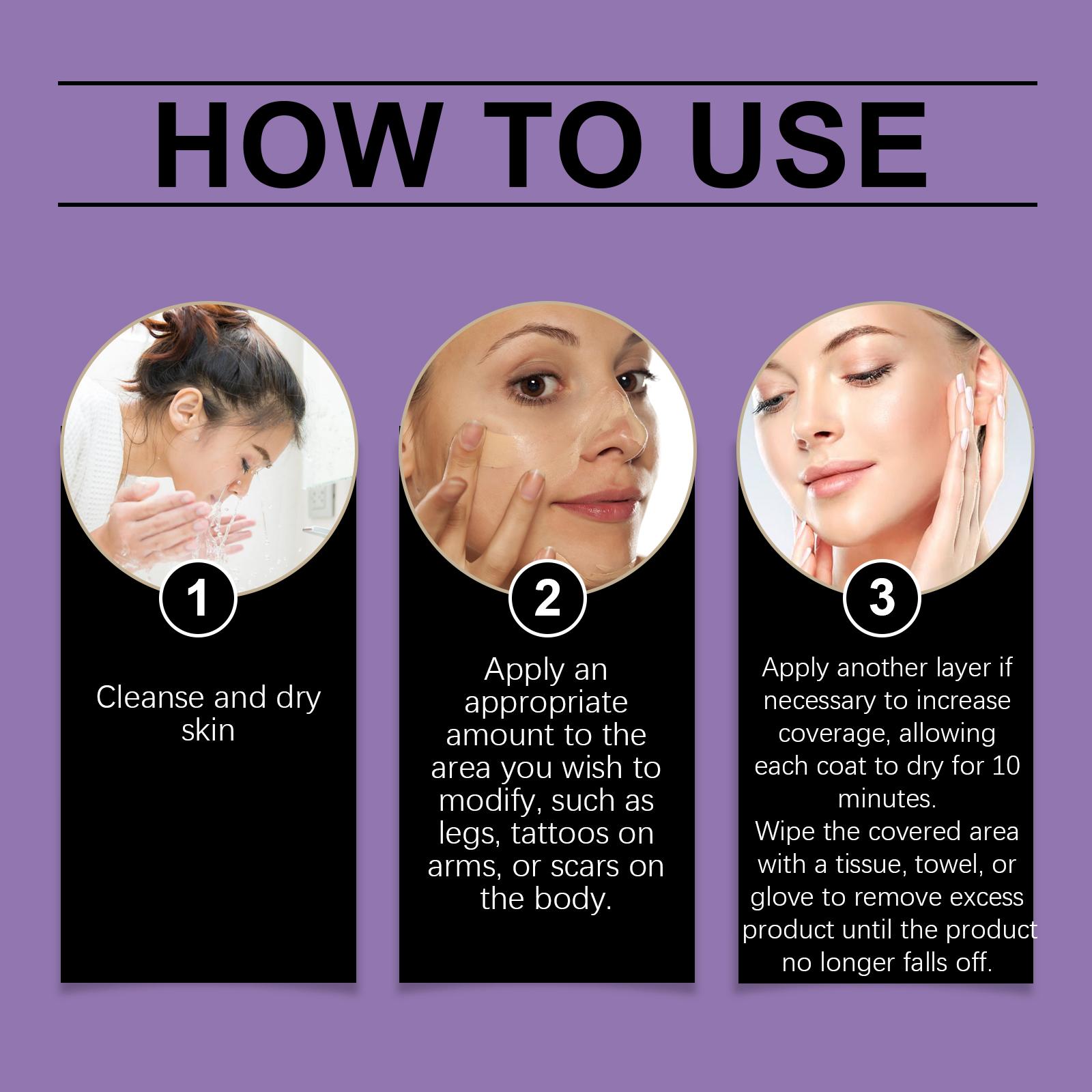 HOW TO USE

1

Cleanse and dry skin

2

Apply an appropriate amount to the area you wish to modify, such as legs, tattoos on arms, or scars on the body.

3

Apply another layer if necessary to increase coverage, allowing each coat to dry for 10 minutes.
Wipe the covered area with a tissue, towel, or glove to remove excess product until the product no longer falls off.