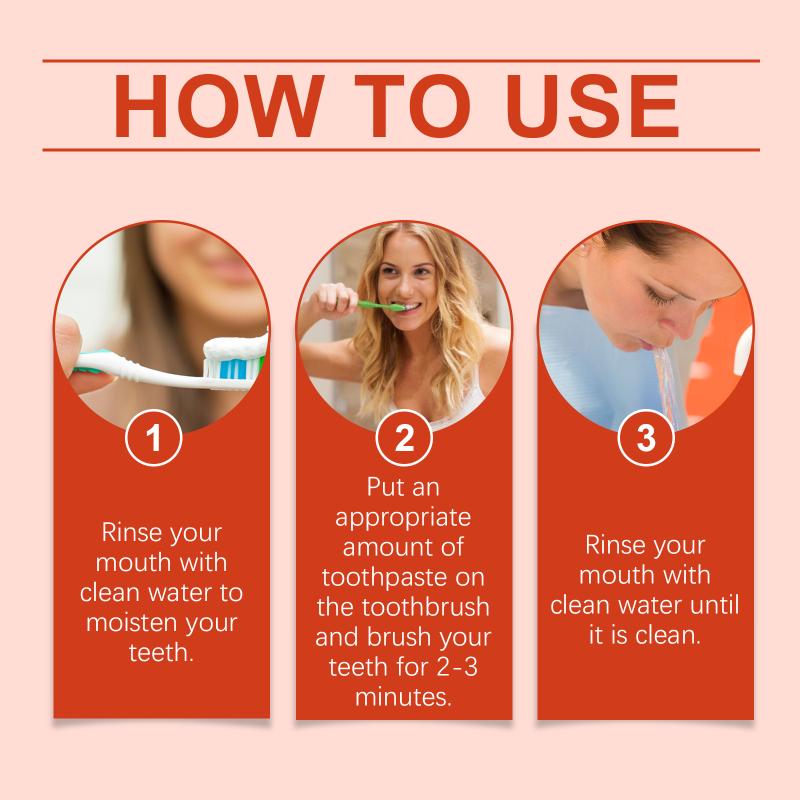 HOW TO USE

1

Rinse your mouth with clean water to moisten your teeth.

2

Put an appropriate amount of toothpaste on the toothbrush and brush your teeth for 2-3 minutes.

3

Rinse your mouth with clean water until it is clean.