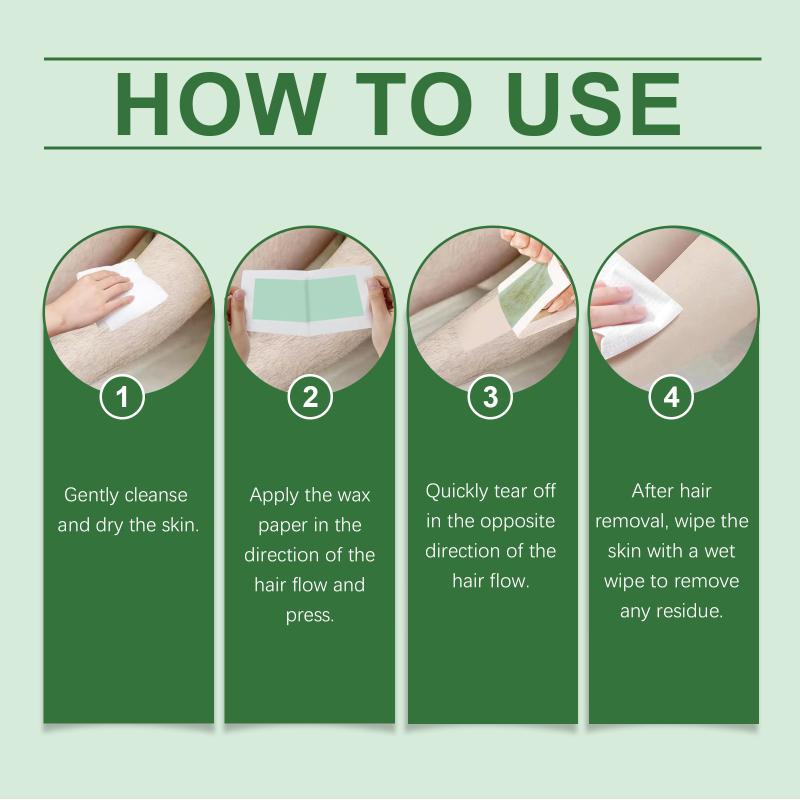 HOW TO USE

1

Gently cleanse and dry the skin.

2

Apply the wax paper in the direction of the hair flow and press.

3

Quickly tear off in the opposite direction of the hair flow.

4

After hair removal, wipe the skin with a wet wipe to remove any residue.