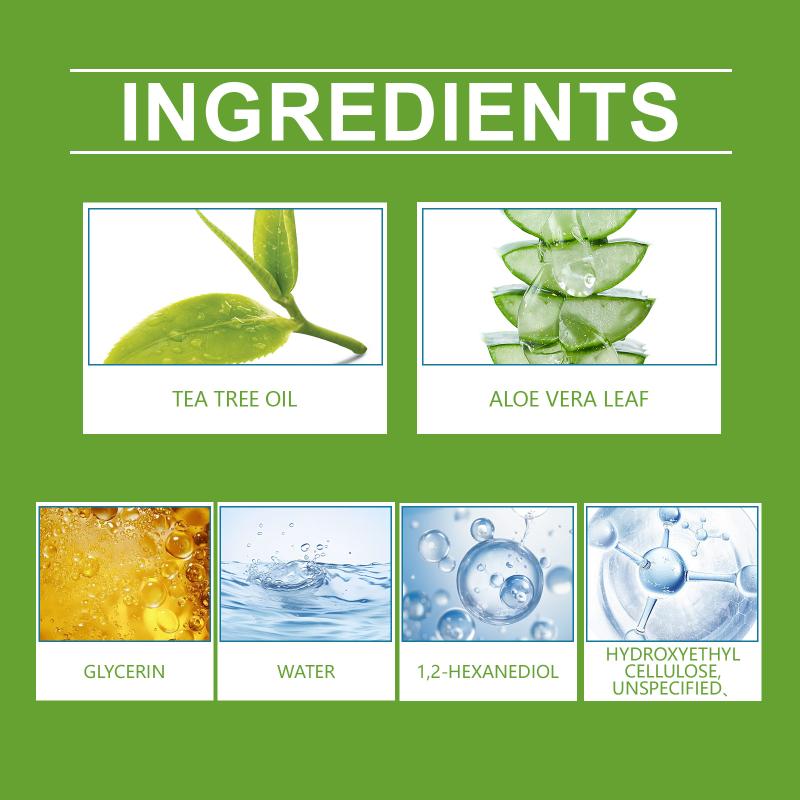 INGREDIENTS

TEA TREE OIL

ALOE VERA LEAF

GLYCERIN

WATER

1,2-HEXANEDIOL

HYDROXYETHYL CELLULOSE, UNSPECIFIED、