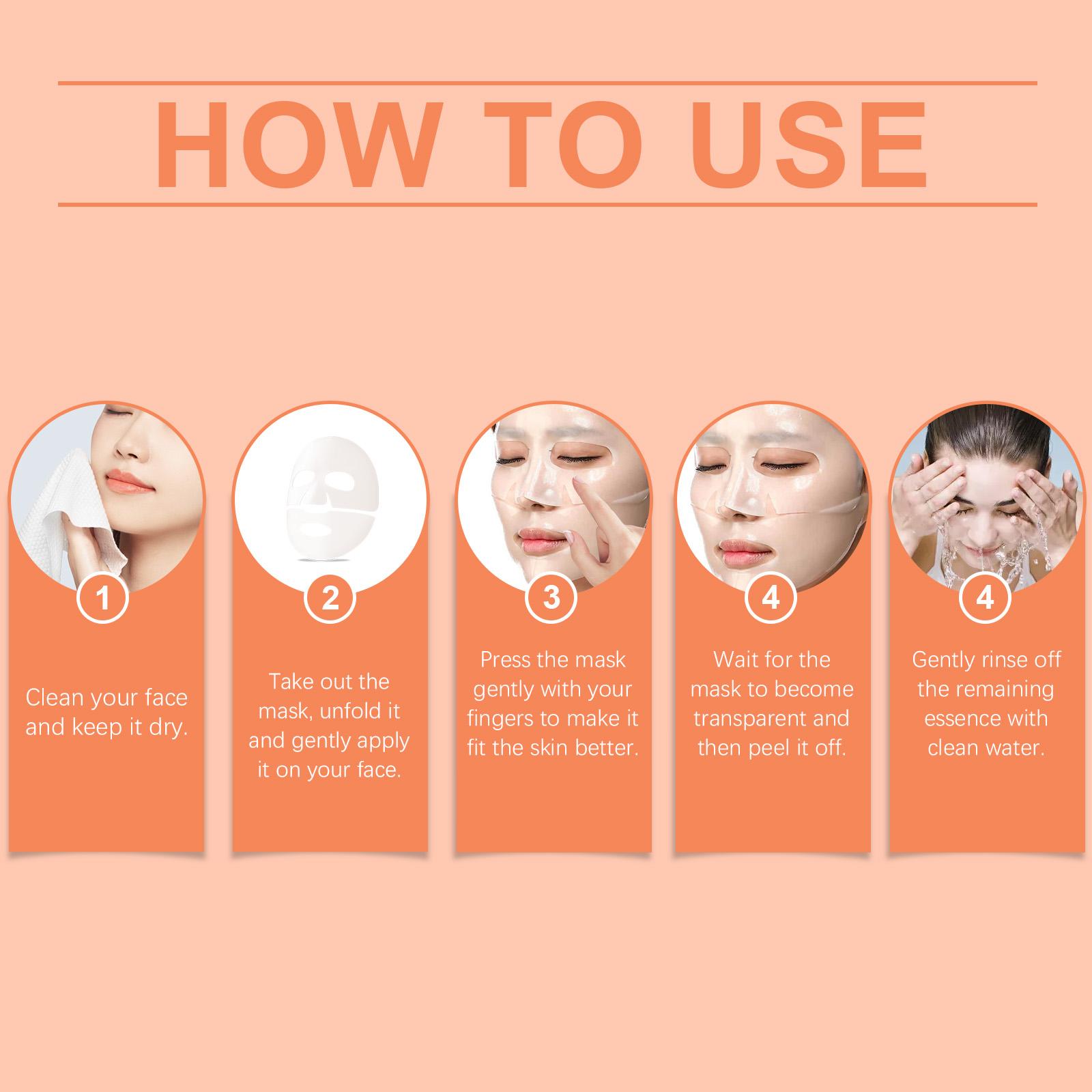 HOW TO USE

1

Clean your face and keep it dry.

2

Take out the mask, unfold it and gently apply it on your face.

3

Press the mask gently with your fingers to make it fit the skin better.

4

Wait for the mask to become transparent and then peel it off.

4

Gently rinse off the remaining essence with clean water.