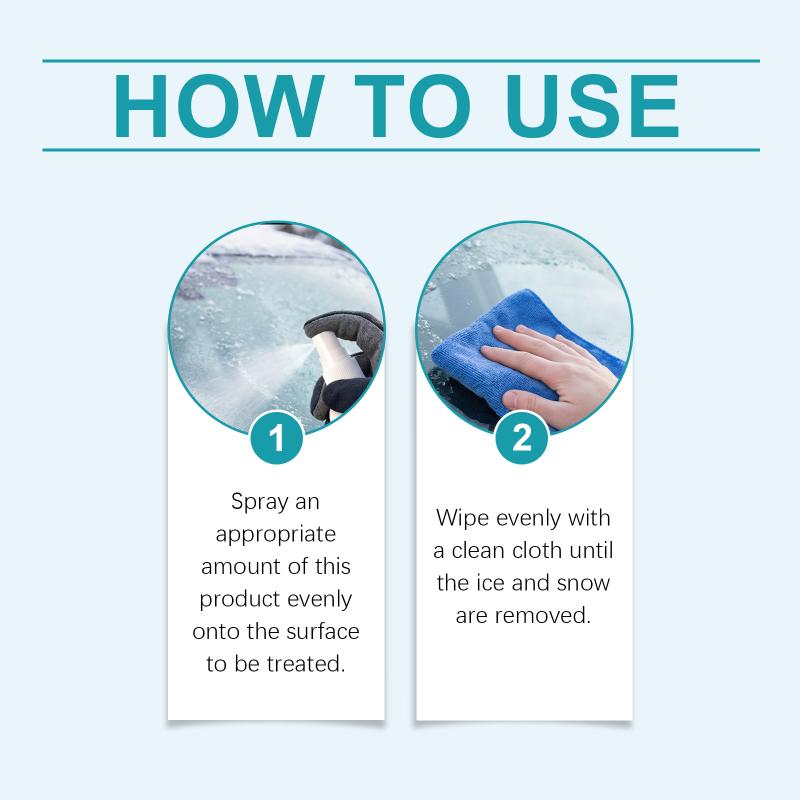 HOW TO USE

1

Spray an appropriate amount of this product evenly onto the surface to be treated.

2

Wipe evenly with a clean cloth until the ice and snow are removed.